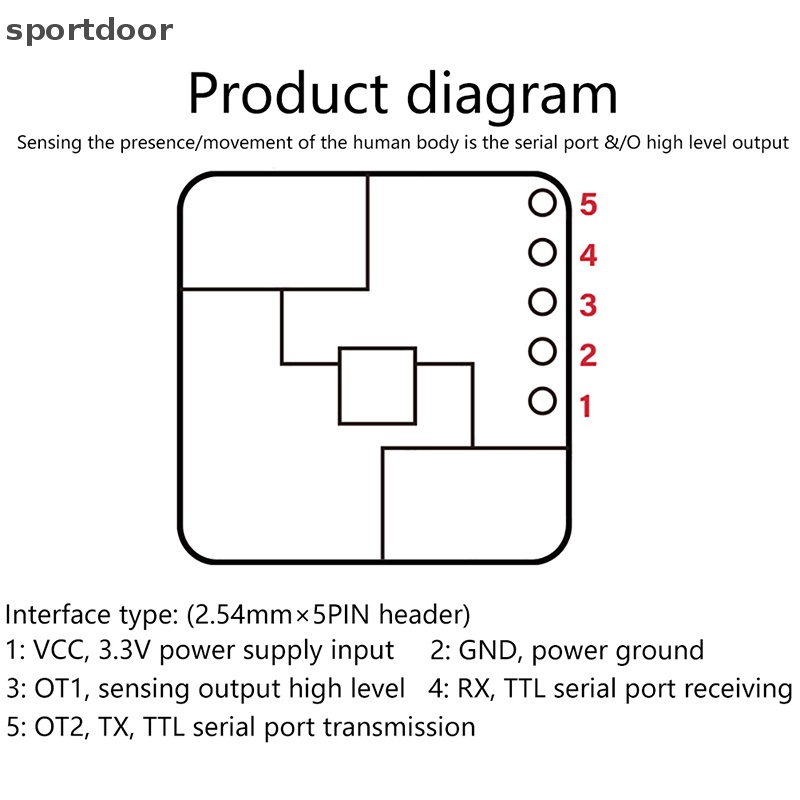 sportdoor

Product diagram

Sensing the presence/movement of the human body is the serial port &/O high level output

5
4
3
2
1

Interface type: (2.54mm×5PIN header)
1: VCC, 3.3V power supply input   2: GND, power ground
3: OT1, sensing output high level   4: RX, TTL serial port receiving
5: OT2, TX, TTL serial port transmission