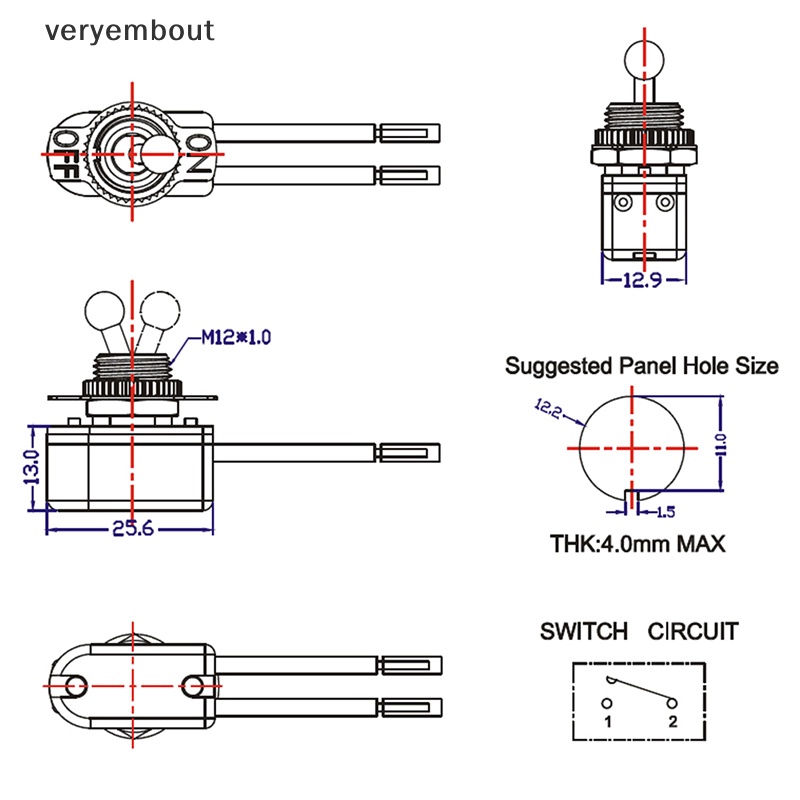 veryembout

OFF

ON

12.9

M12*1.0

13.0

25.6

Suggested Panel Hole Size

12.2

11.0

1.5

THK:4.0mm MAX

SWITCH CIRCUIT

1 2