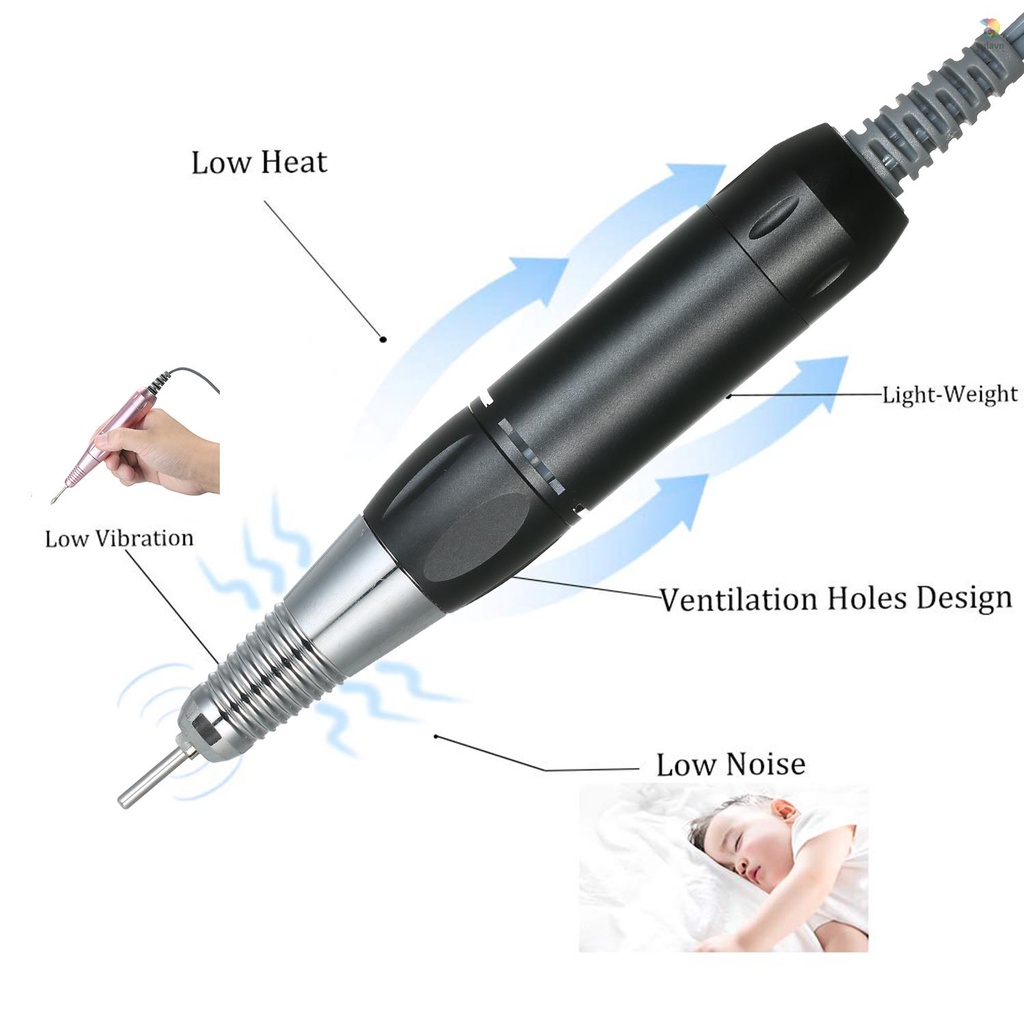 Low Heat

Light-Weight

Low Vibration

Ventilation Holes Design

Low Noise