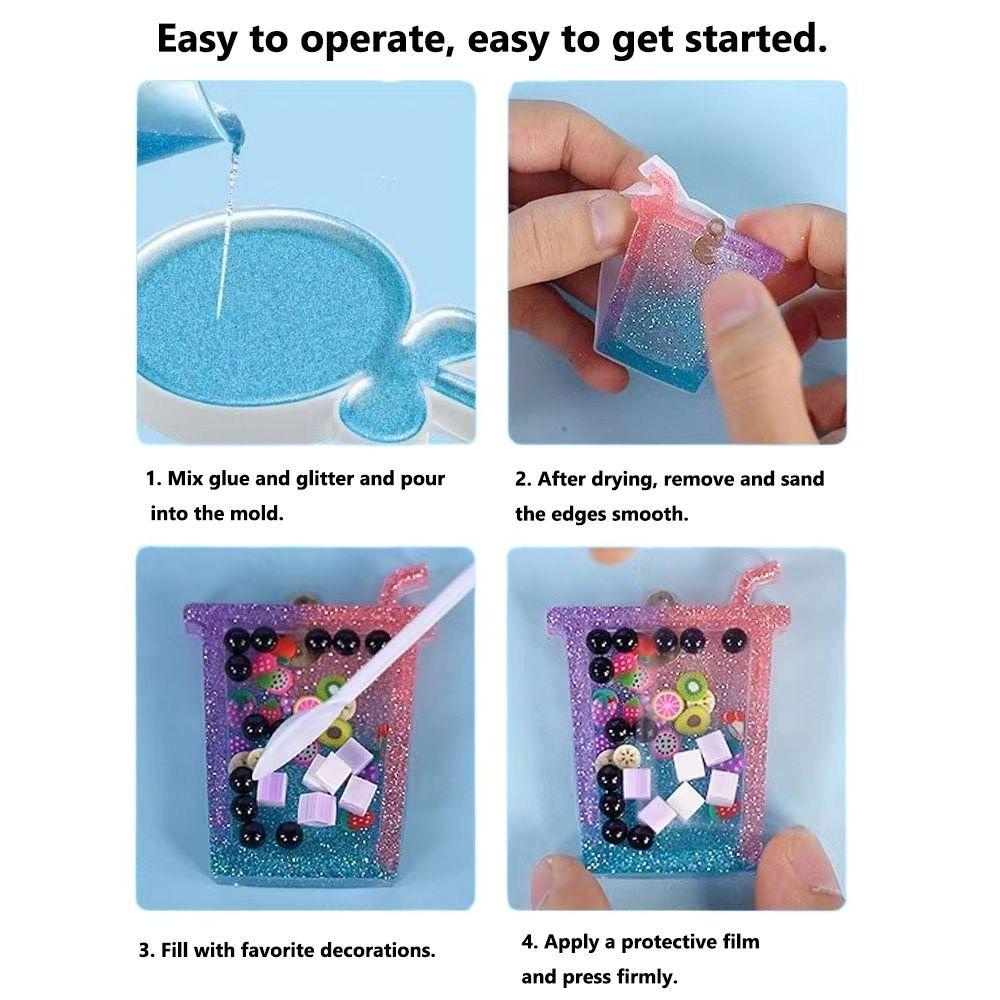 Easy to operate, easy to get started.

1. Mix glue and glitter and pour into the mold.

2. After drying, remove and sand the edges smooth.

3. Fill with favorite decorations.

4. Apply a protective film and press firmly.