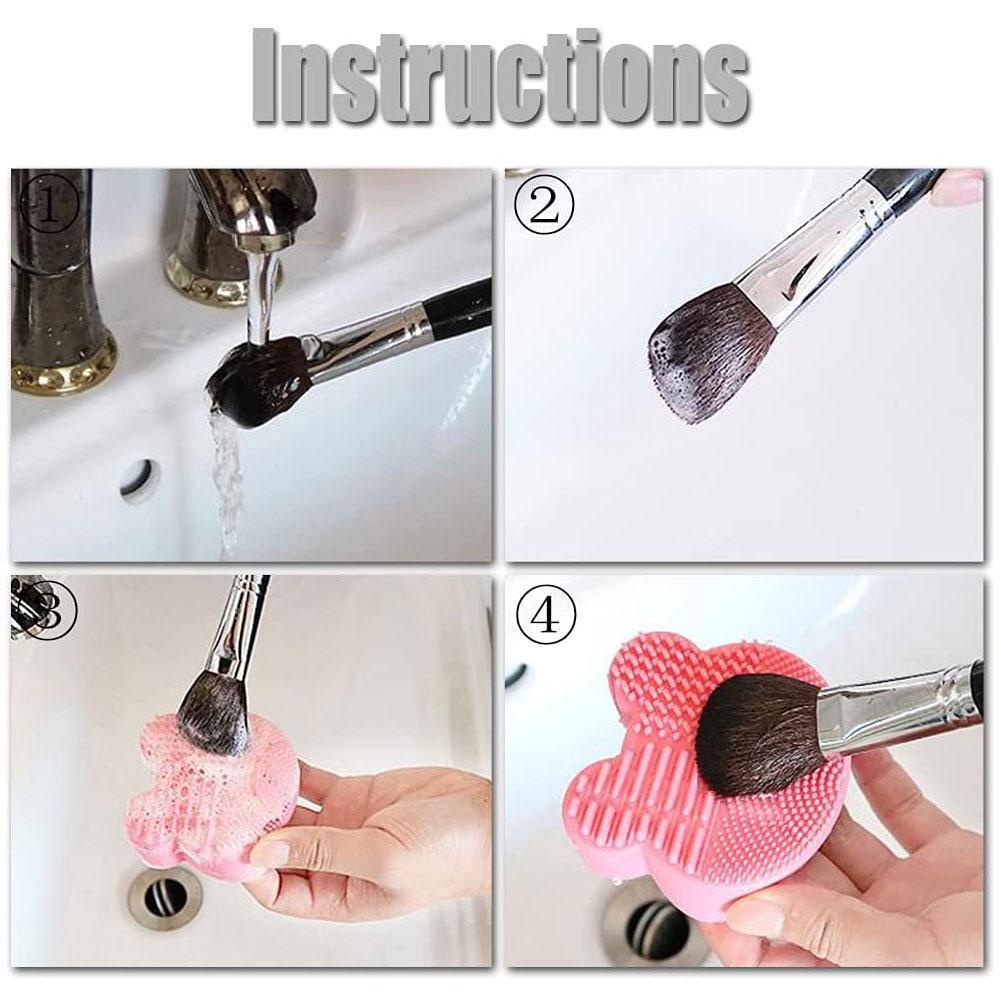 Instructions

①

②

③

④