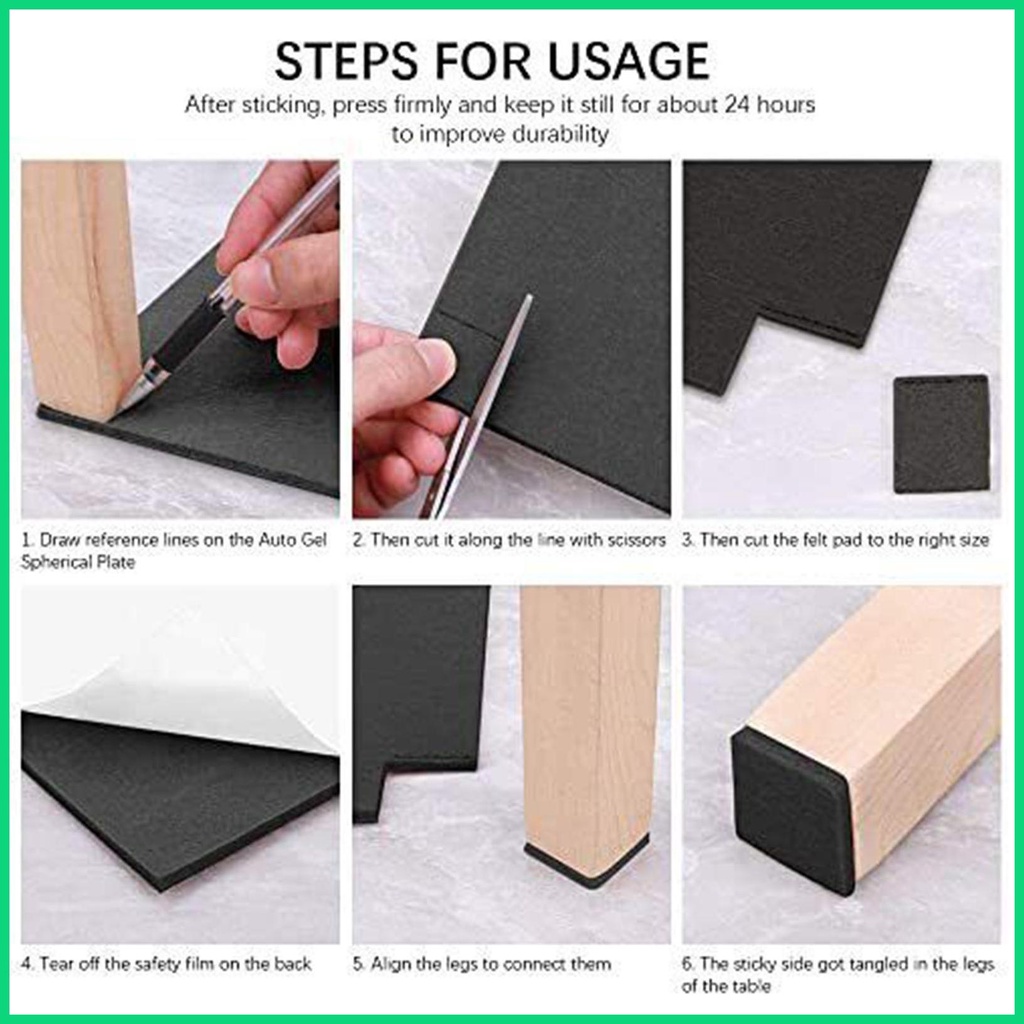 STEPS FOR USAGE

After sticking, press firmly and keep it still for about 24 hours to improve durability

1. Draw reference lines on the Auto Gel Spherical Plate

2. Then cut it along the line with scissors

3. Then cut the felt pad to the right size

4. Tear off the safety film on the back

5. Align the legs to connect them

6. The sticky side got tangled in the legs of the table