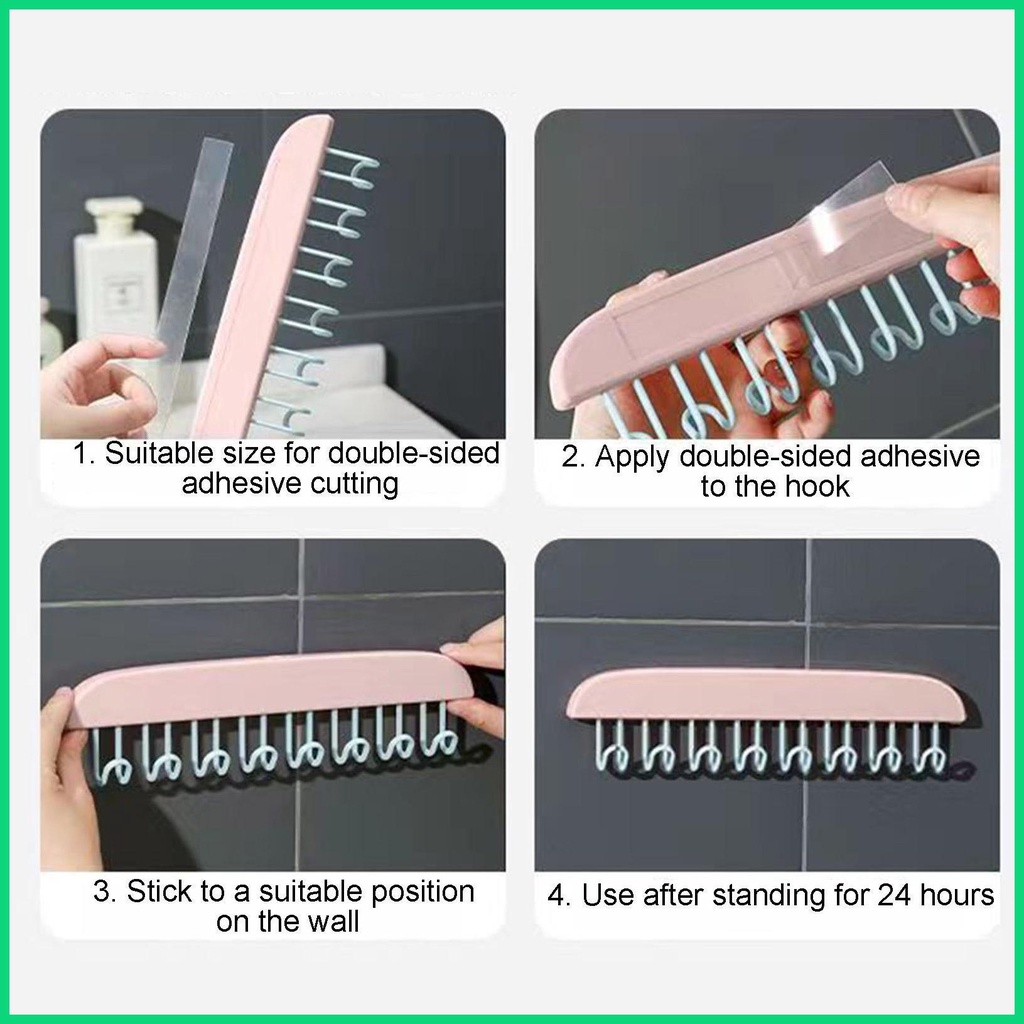 1. Suitable size for double-sided adhesive cutting

2. Apply double-sided adhesive to the hook

3. Stick to a suitable position on the wall

4. Use after standing for 24 hours