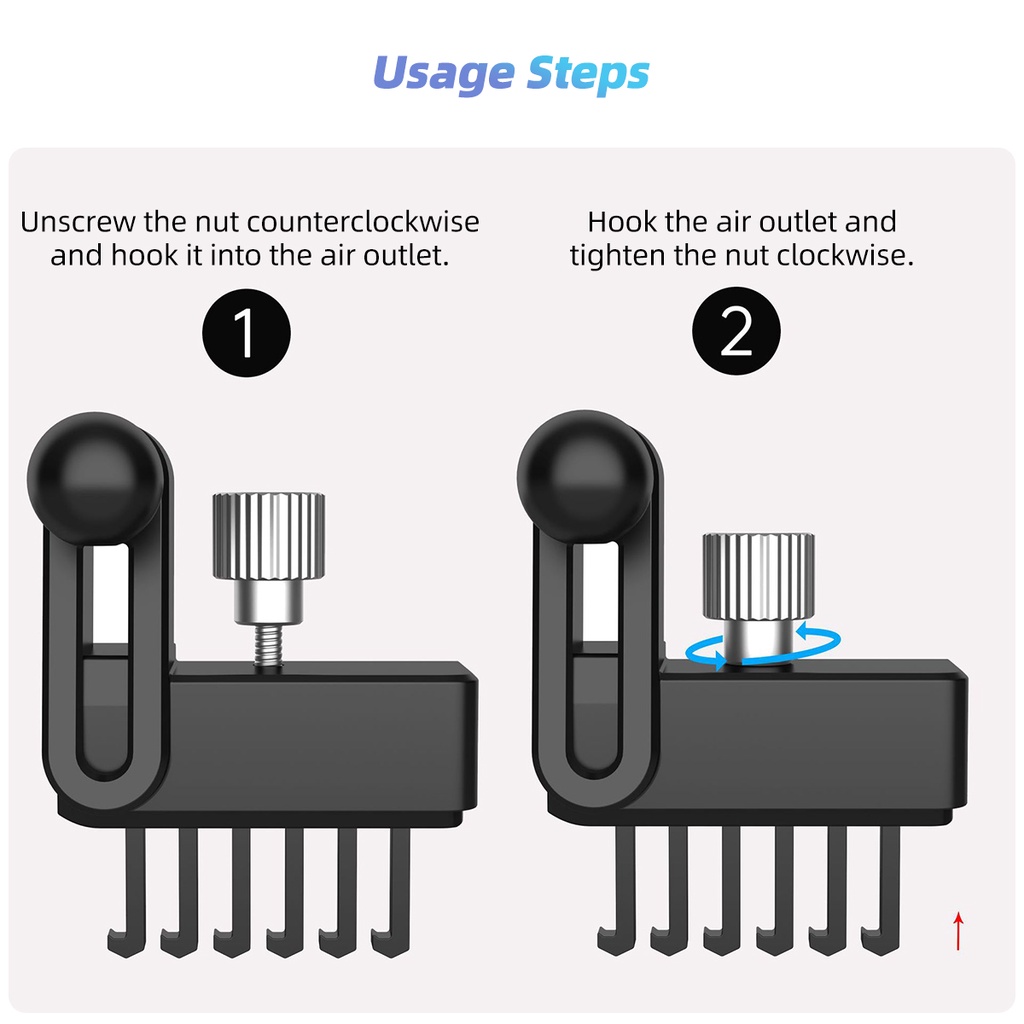 Usage Steps

Unscrew the nut counterclockwise and hook it into the air outlet.

1

Hook the air outlet and tighten the nut clockwise.

2