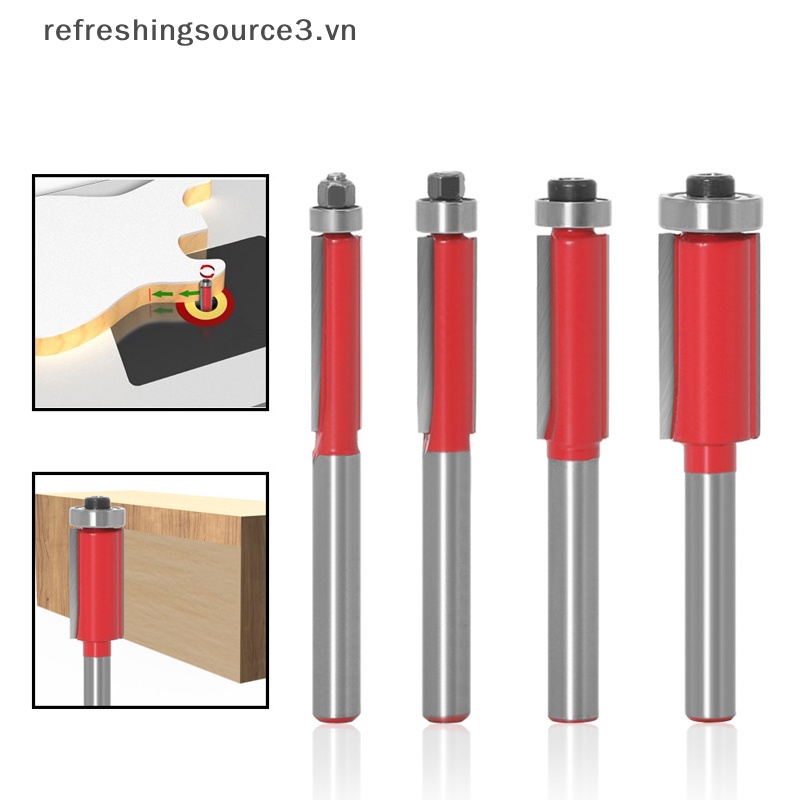 refreshingsource3.vn