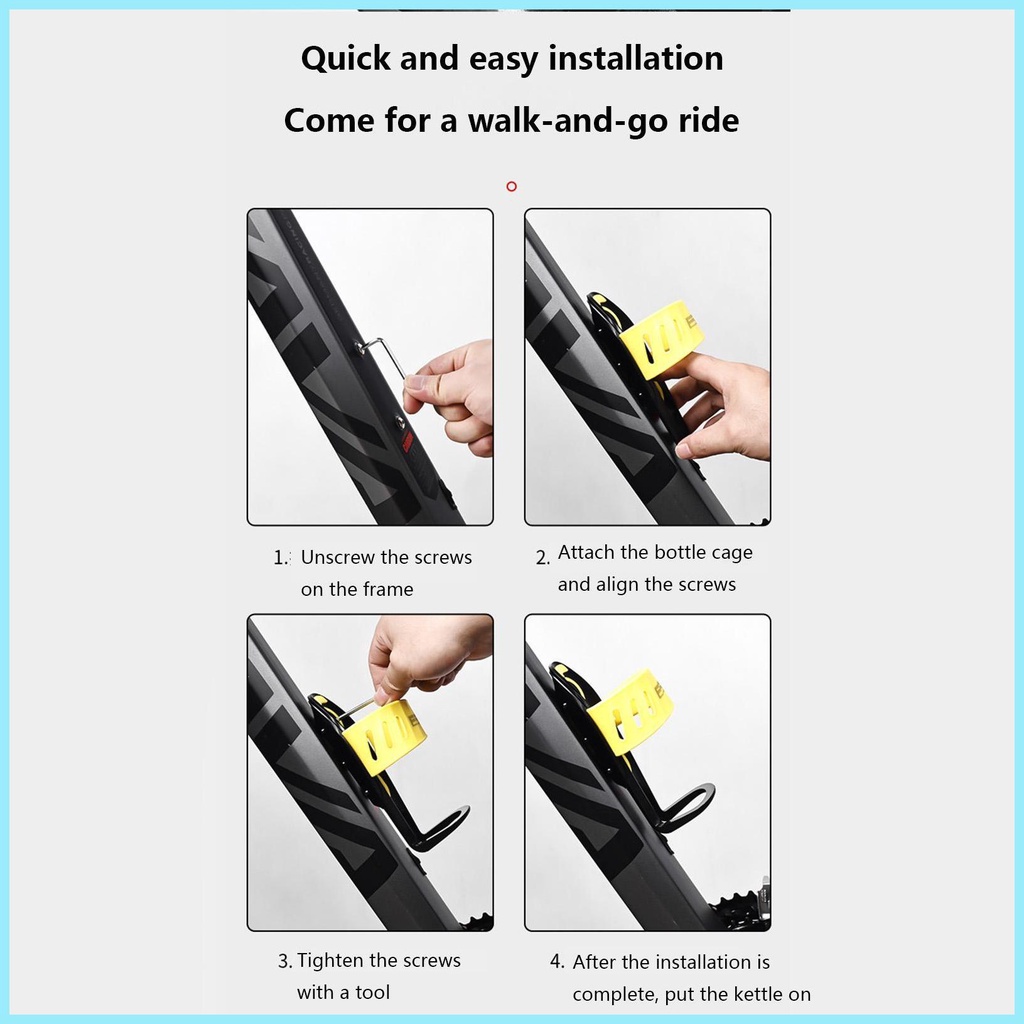 Quick and easy installation

Come for a walk-and-go ride

1. Unscrew the screws on the frame

2. Attach the bottle cage and align the screws

3. Tighten the screws with a tool

4. After the installation is complete, put the kettle on