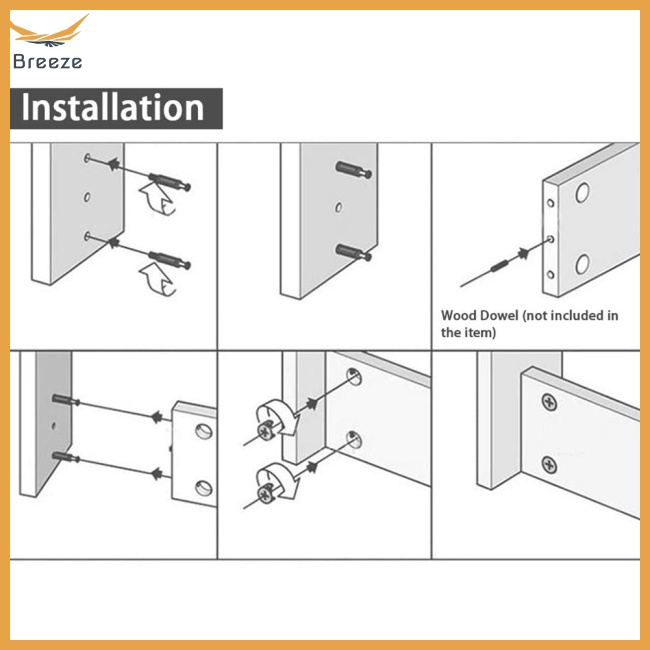 Breeze

Installation

Wood Dowel (not included in the item)