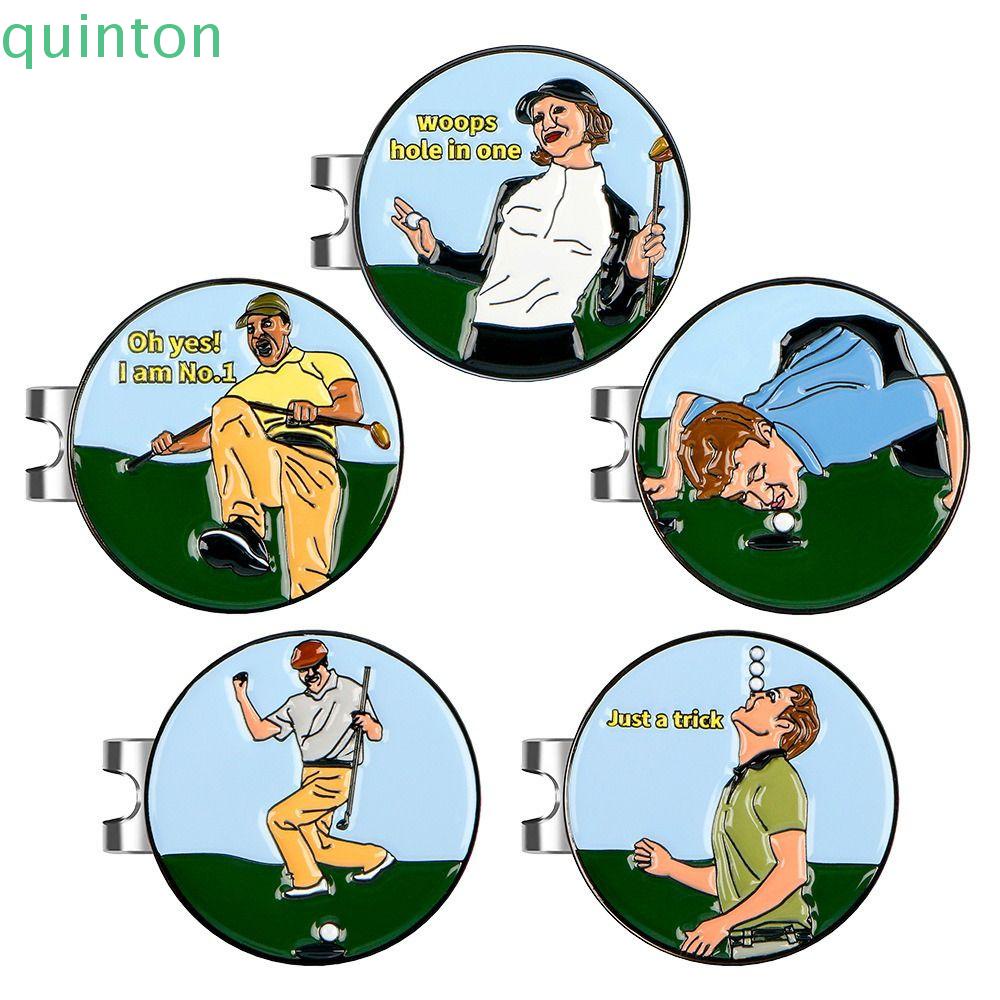 quinton

woops hole in one

Oh yes! I am No.1

Just a trick