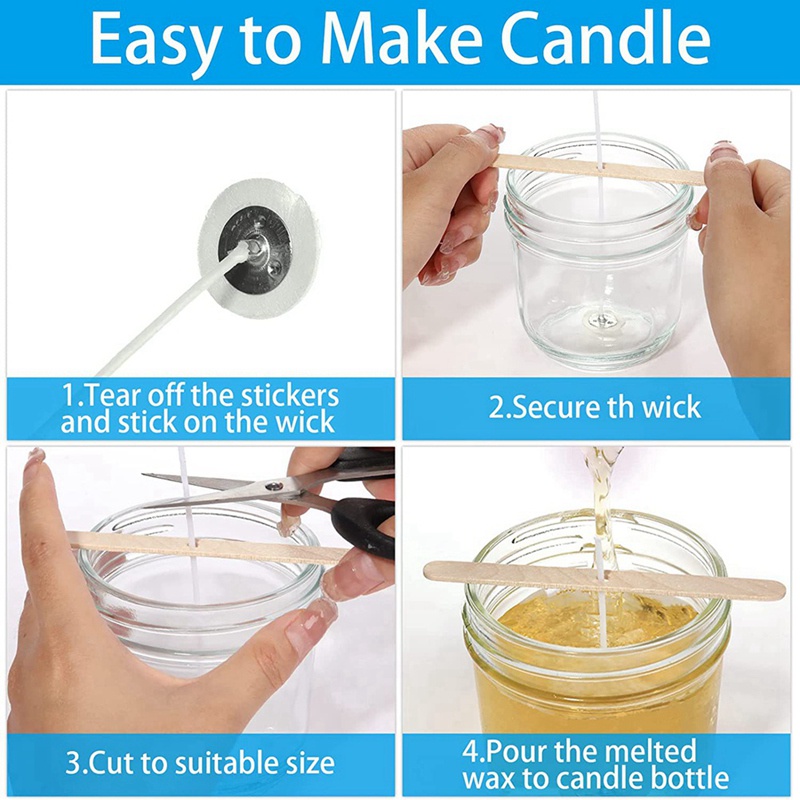 Easy to Make Candle

1.Tear off the stickers and stick on the wick

2.Secure th wick

3.Cut to suitable size

4.Pour the melted wax to candle bottle