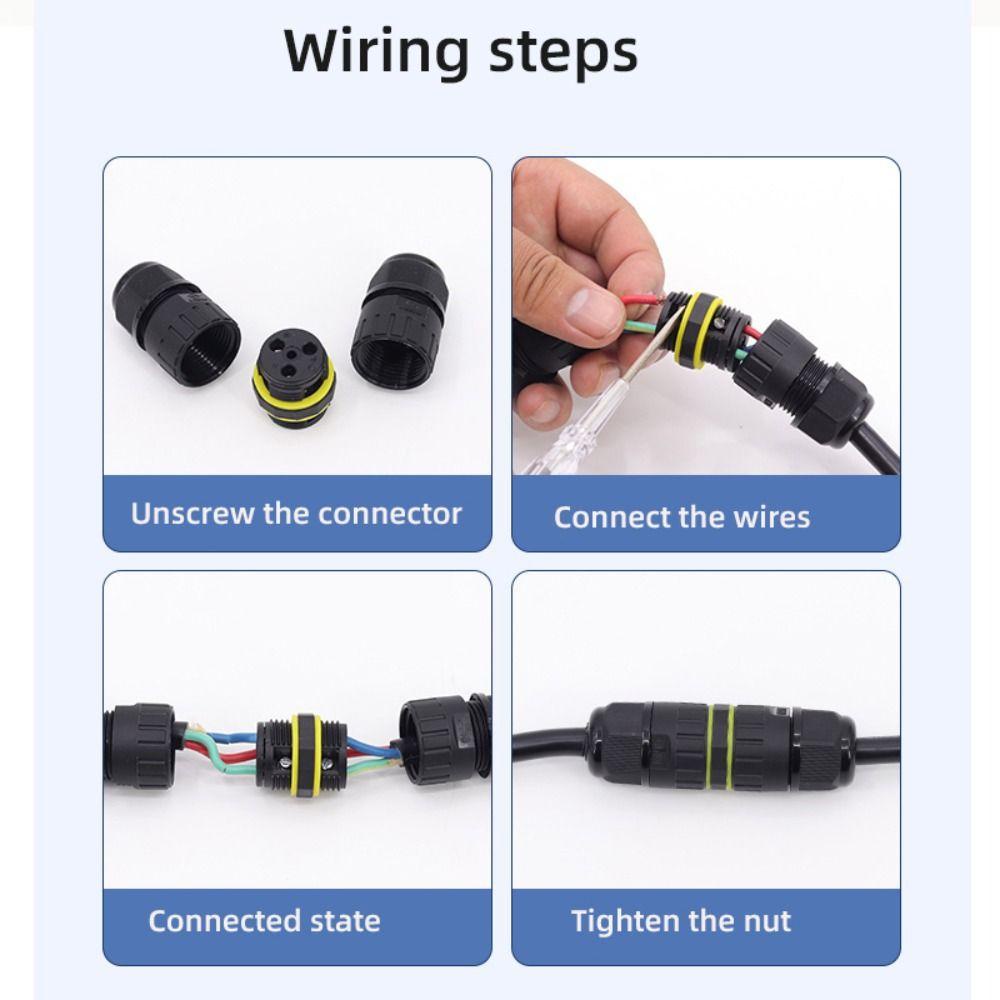 Wiring steps

Unscrew the connector

Connect the wires

Connected state

Tighten the nut