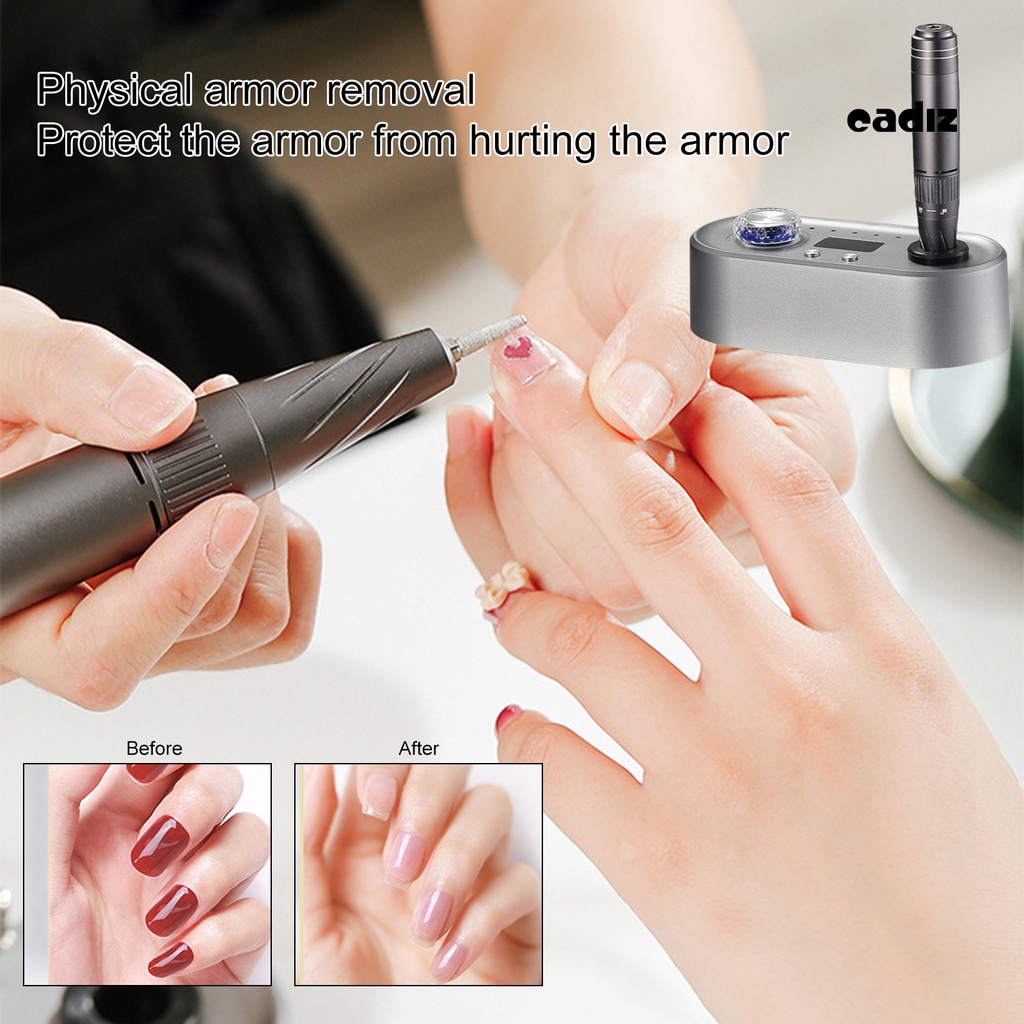 Physical armor removal
Protect the armor from hurting the armor

eadiz

Before

After