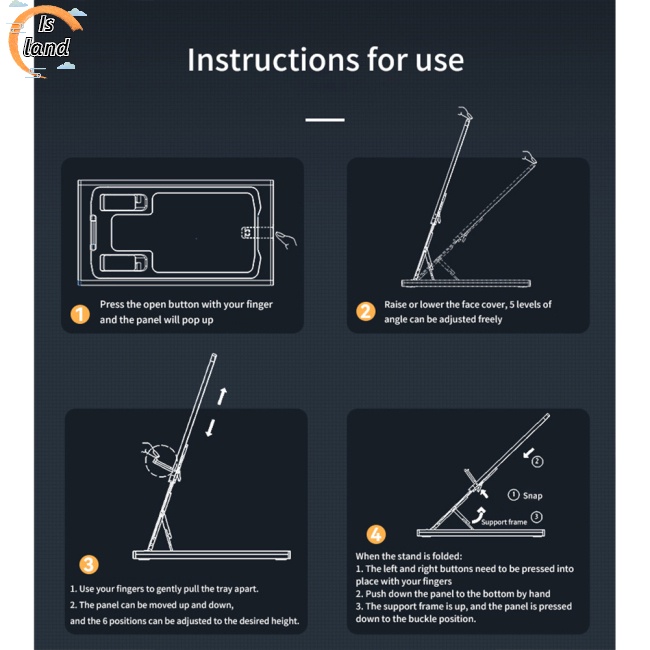 Is land

Instructions for use

1 Press the open button with your finger and the panel will pop up

2 Raise or lower the face cover, 5 levels of angle can be adjusted freely

3 1. Use your fingers to gently pull the tray apart.
2. The panel can be moved up and down,
and the 6 positions can be adjusted to the desired height.

2
1 Snap
Support frame 3

4 When the stand is folded:
1. The left and right buttons need to be pressed into place with your fingers
2. Push down the panel to the bottom by hand
3. The support frame is up, and the panel is pressed down to the buckle position.