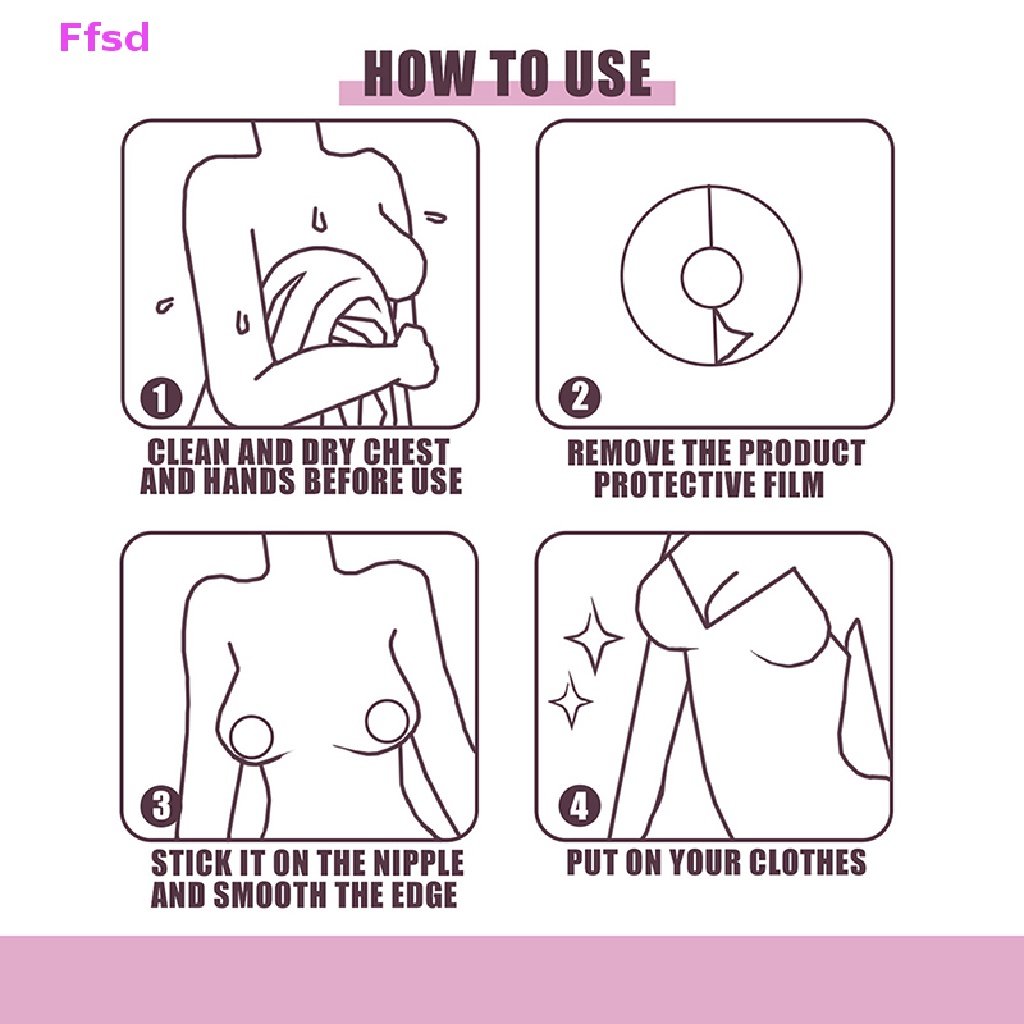 Ffsd

HOW TO USE

1
CLEAN AND DRY CHEST AND HANDS BEFORE USE

2
REMOVE THE PRODUCT PROTECTIVE FILM

3
STICK IT ON THE NIPPLE AND SMOOTH THE EDGE

4
PUT ON YOUR CLOTHES