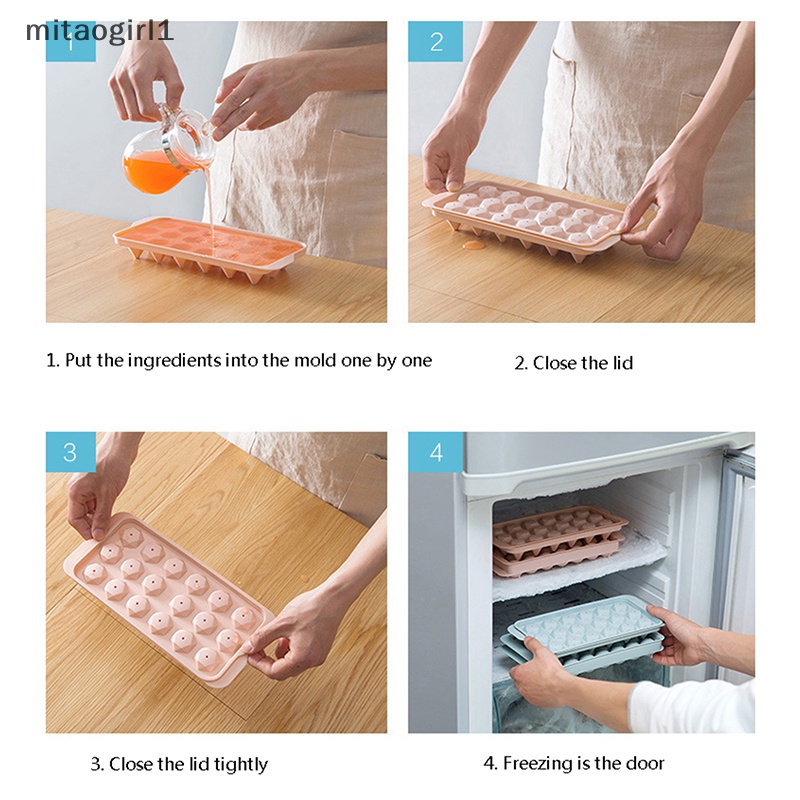 mitaogirl1

1

2

1. Put the ingredients into the mold one by one

2. Close the lid

3

4

3. Close the lid tightly

4. Freezing is the door