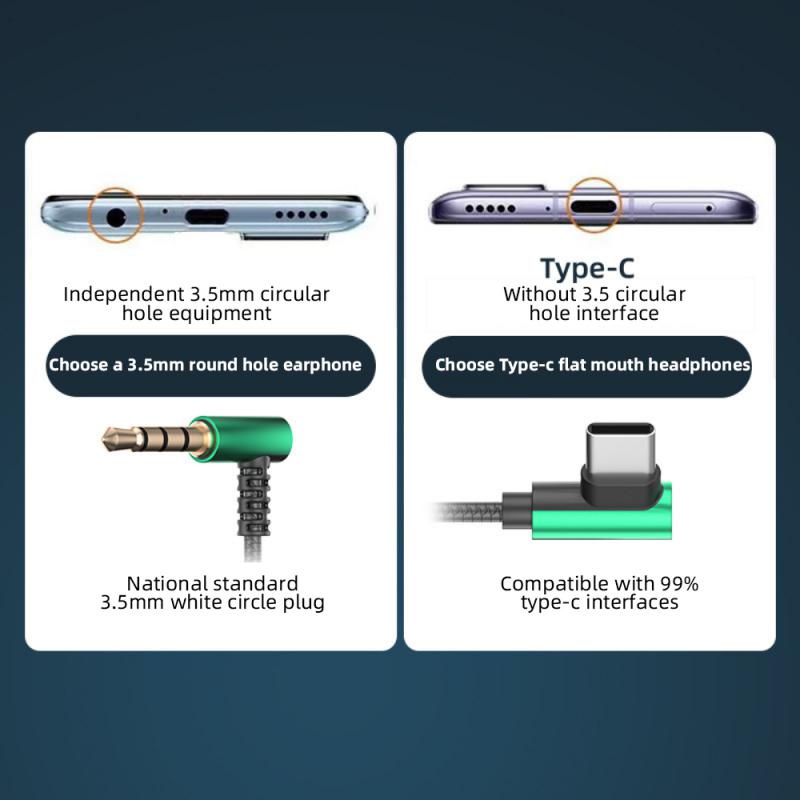 Independent 3.5mm circular hole equipment

Choose a 3.5mm round hole earphone

National standard 3.5mm white circle plug

Type-C

Without 3.5 circular hole interface

Choose Type-c flat mouth headphones

Compatible with 99% type-c interfaces