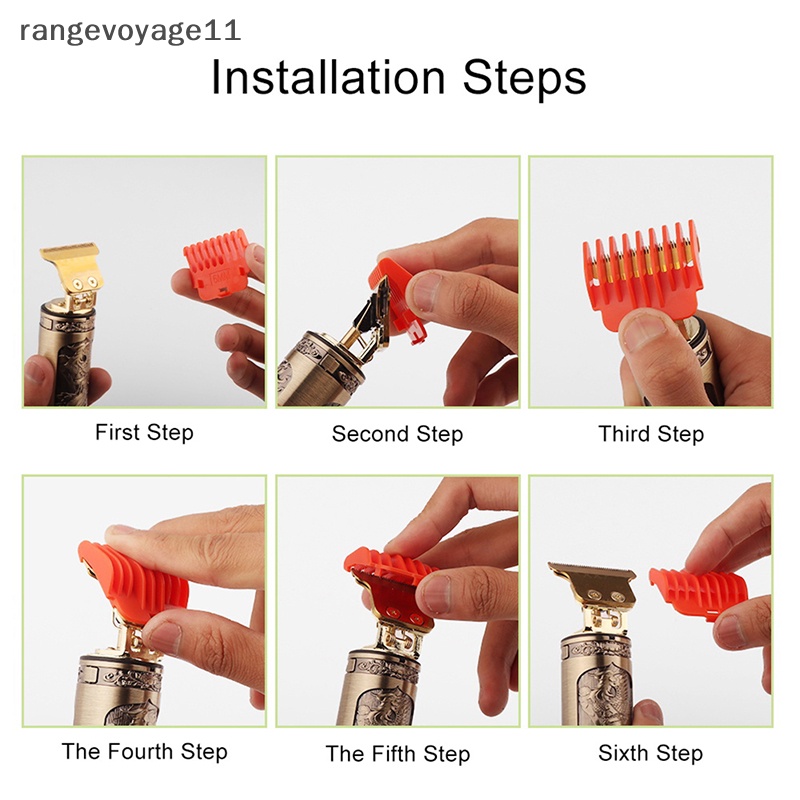 rangevoyage11

Installation Steps

First Step

Second Step

Third Step

The Fourth Step

The Fifth Step

Sixth Step