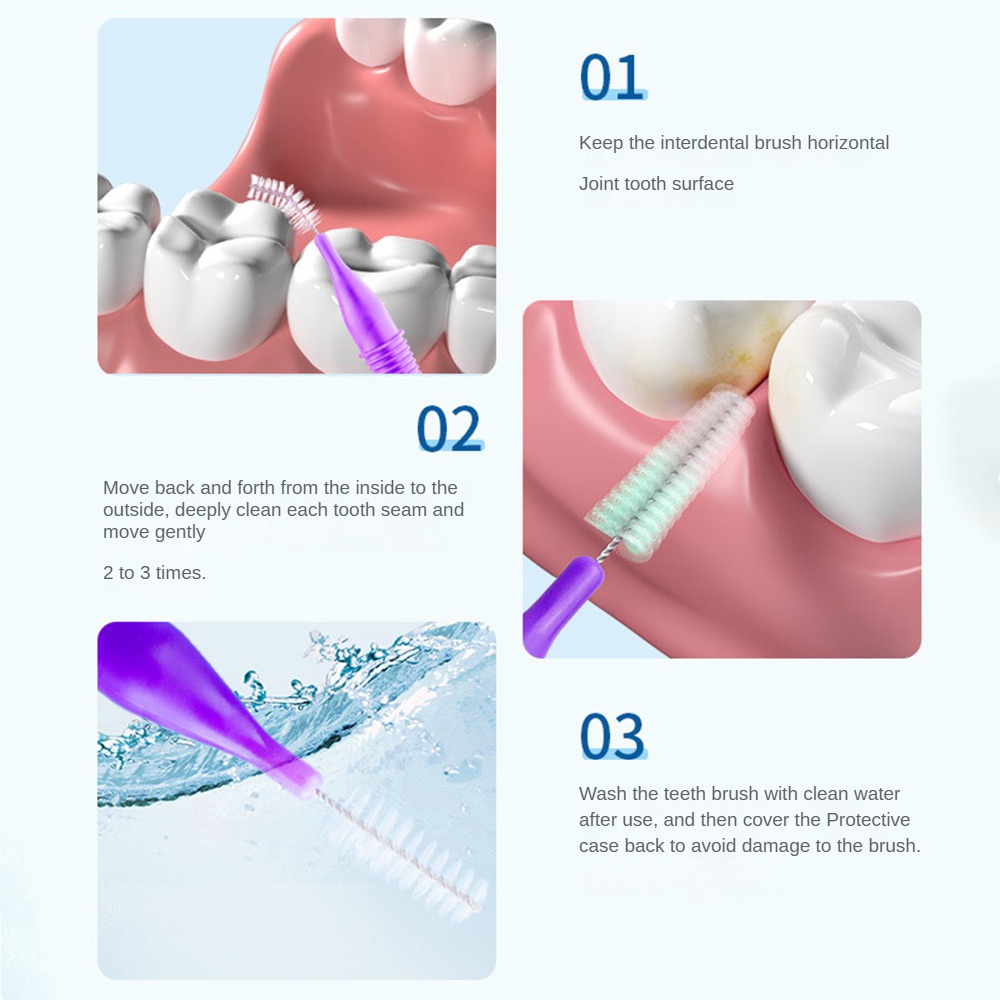 01

Keep the interdental brush horizontal

Joint tooth surface

02

Move back and forth from the inside to the outside, deeply clean each tooth seam and move gently

2 to 3 times.

03

Wash the teeth brush with clean water after use, and then cover the Protective case back to avoid damage to the brush.