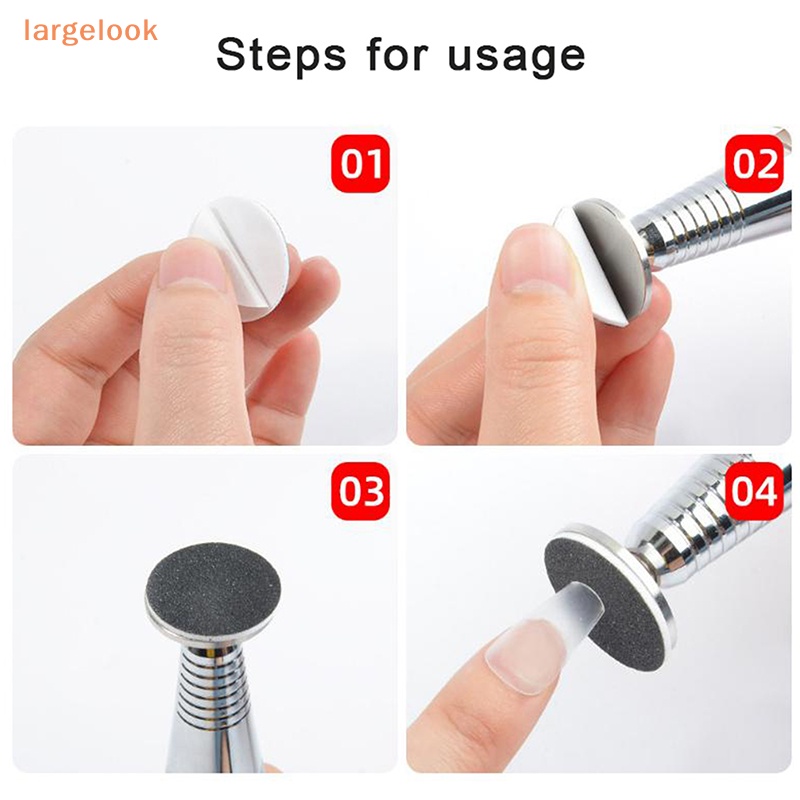 largelook

Steps for usage

01

02

03

04