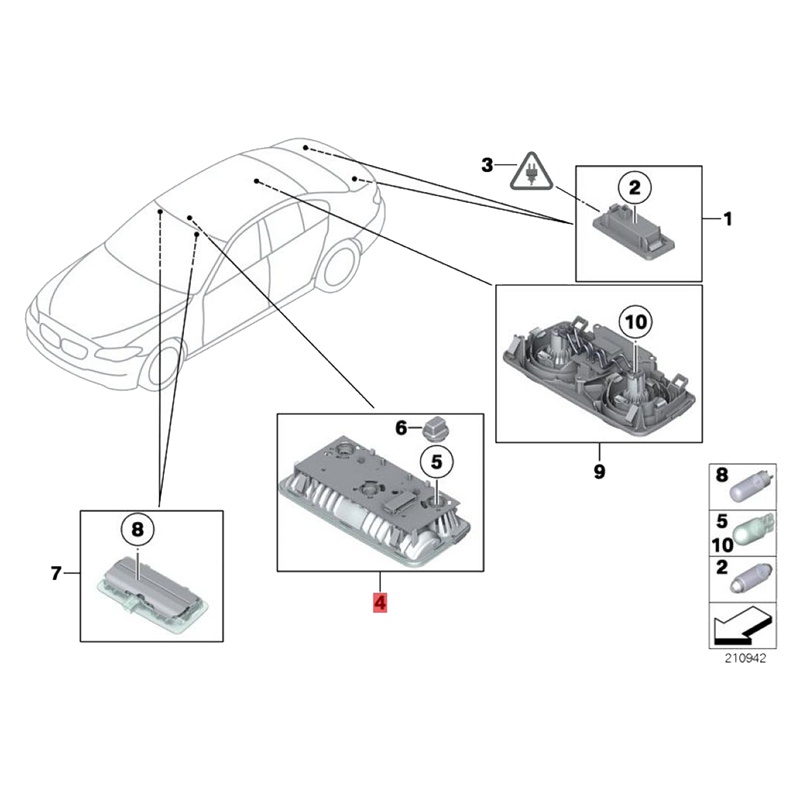 3
2
1
10
9
6
5
4
8
7
8
5
10
2
210942