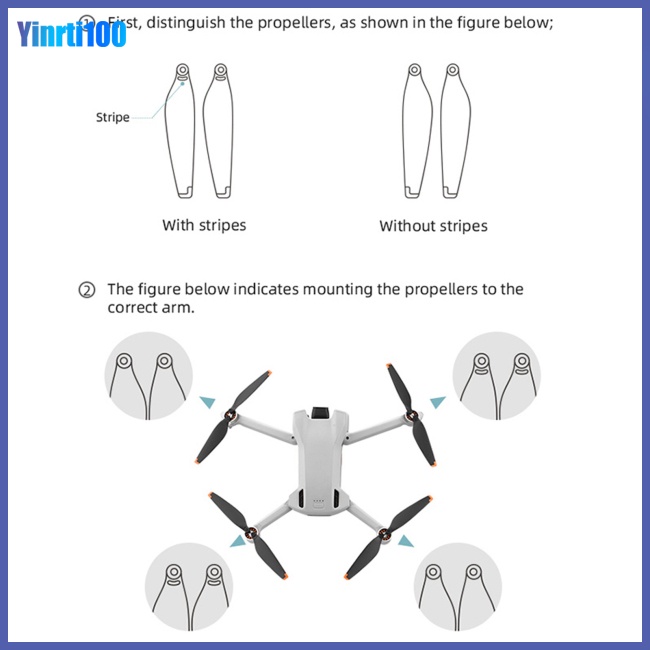 Yinrti100

① First, distinguish the propellers, as shown in the figure below;

Stripe

With stripes

Without stripes

② The figure below indicates mounting the propellers to the correct arm.