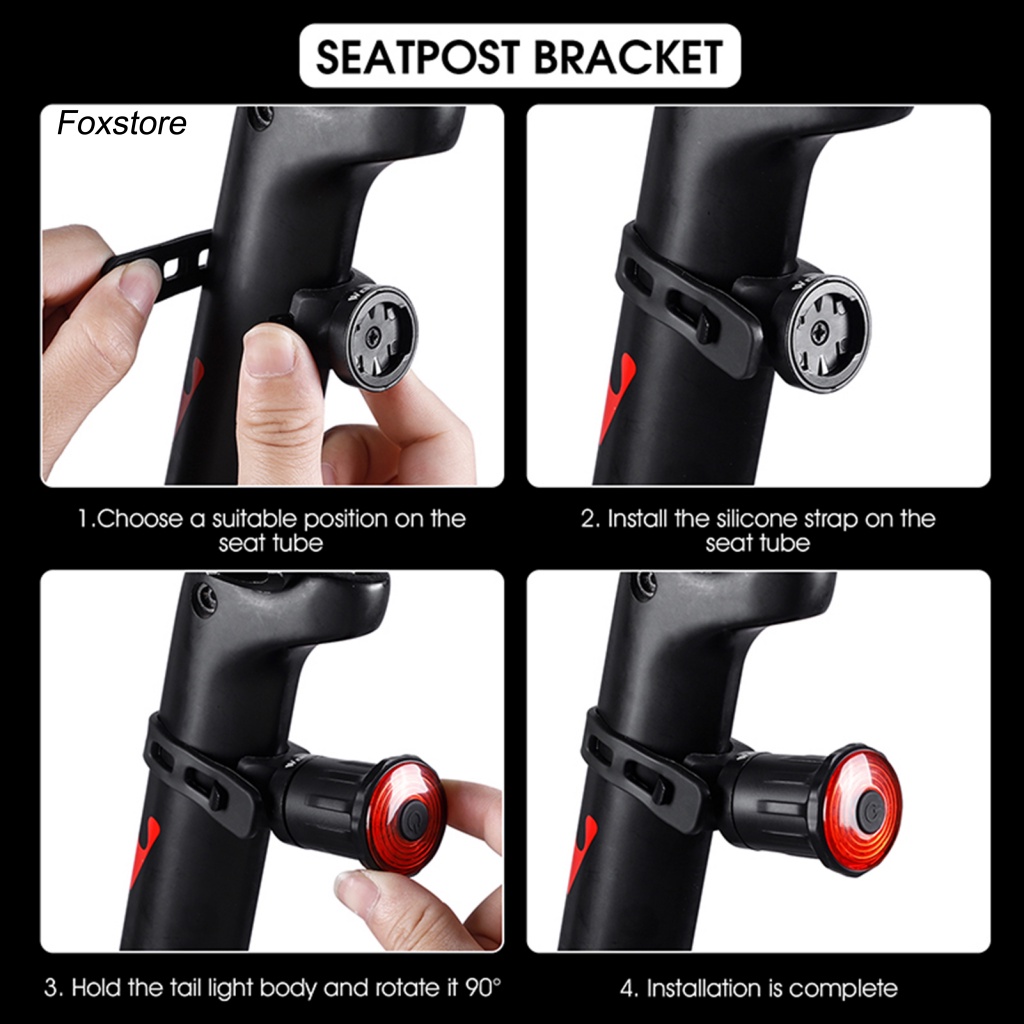 SEATPOST BRACKET

Foxstore

1.Choose a suitable position on the seat tube

2. Install the silicone strap on the seat tube

3. Hold the tail light body and rotate it 90°

4. Installation is complete