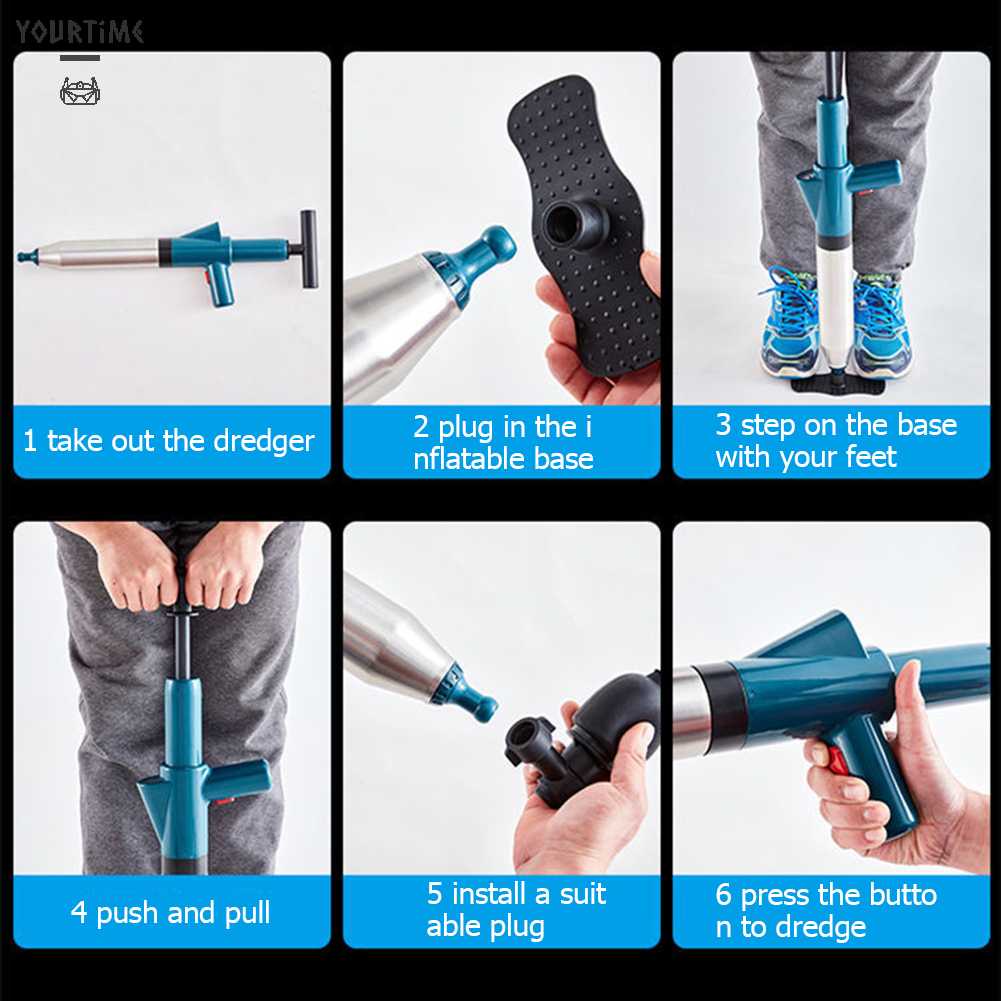 YOURTIME

1 take out the dredger

2 plug in the i nflatable base

3 step on the base with your feet

4 push and pull

5 install a suit able plug

6 press the butto n to dredge