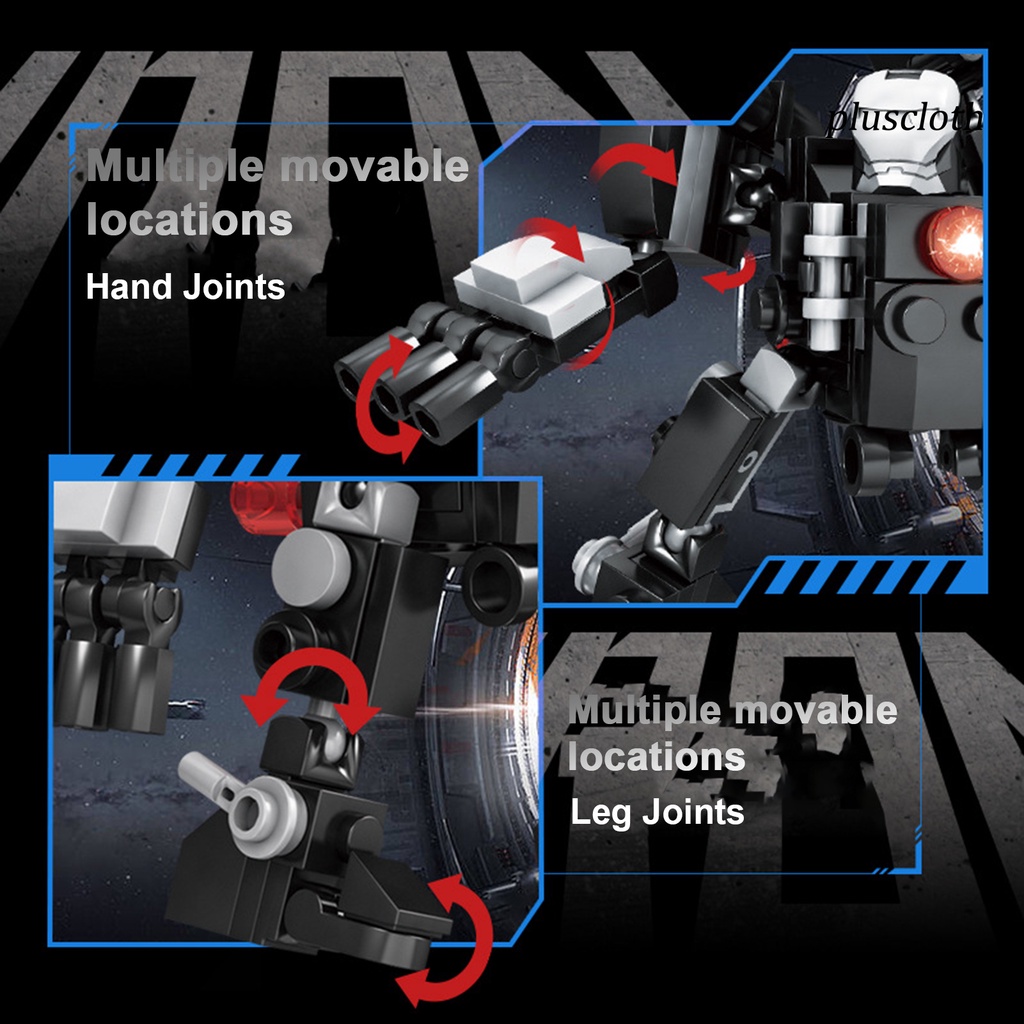 pluscloth

Multiple movable locations

Hand Joints

Multiple movable locations

Leg Joints