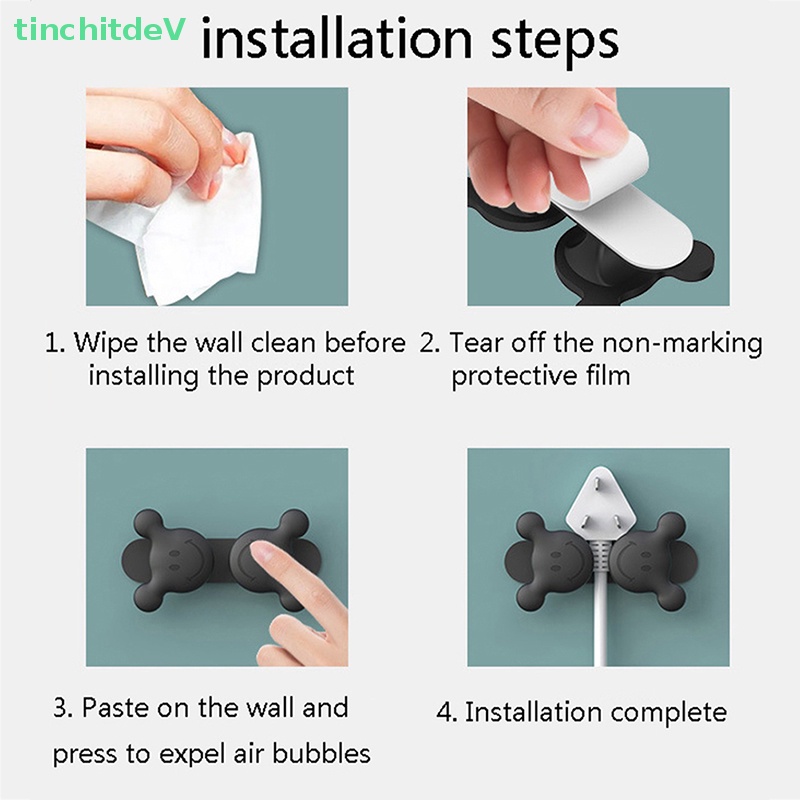 tinchitdeV

installation steps

1. Wipe the wall clean before installing the product

2. Tear off the non-marking protective film

3. Paste on the wall and press to expel air bubbles

4. Installation complete