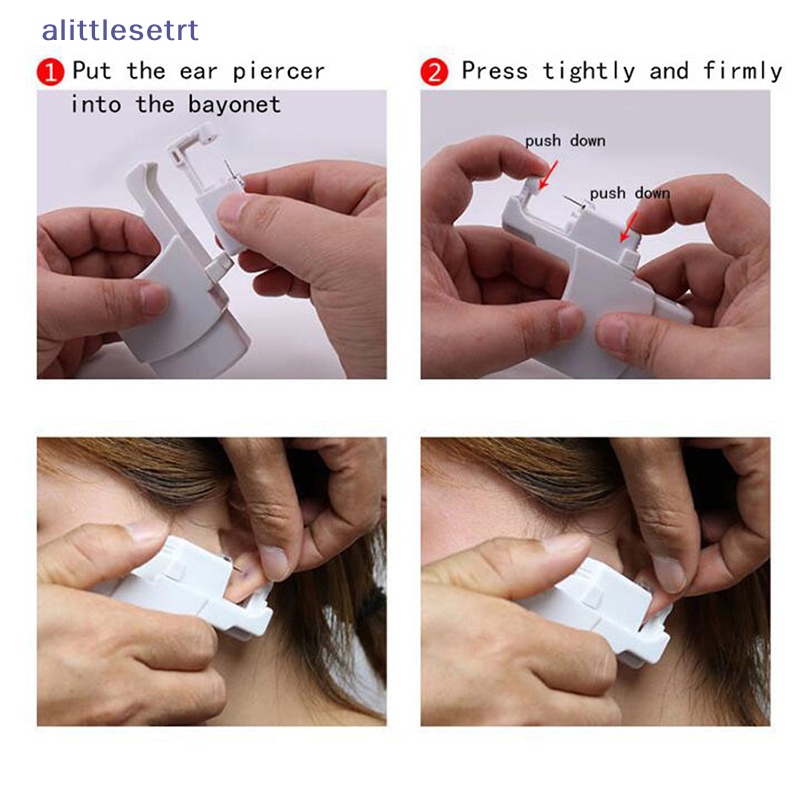 alittlesetrt

1 Put the ear piercer into the bayonet

2 Press tightly and firmly

push down

push down