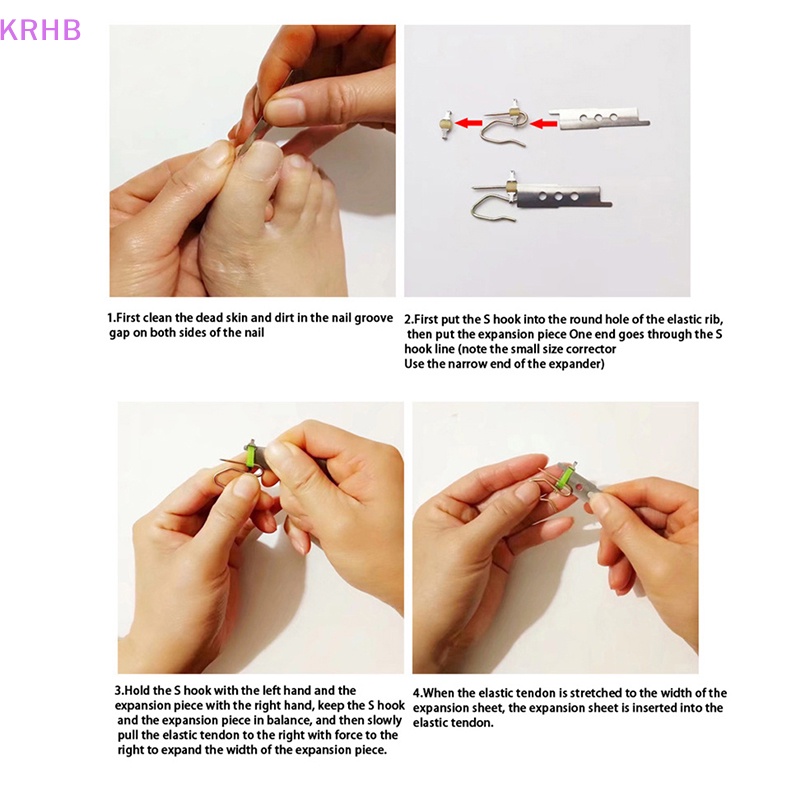 KRHB

1.First clean the dead skin and dirt in the nail groove gap on both sides of the nail

2.First put the S hook into the round hole of the elastic rib, then put the expansion piece One end goes through the S hook line (note the small size corrector
Use the narrow end of the expander)

3.Hold the S hook with the left hand and the expansion piece with the right hand, keep the S hook and the expansion piece in balance, and then slowly pull the elastic tendon to the right with force to the right to expand the width of the expansion piece.

4.When the elastic tendon is stretched to the width of the expansion sheet, the expansion sheet is inserted into the elastic tendon.