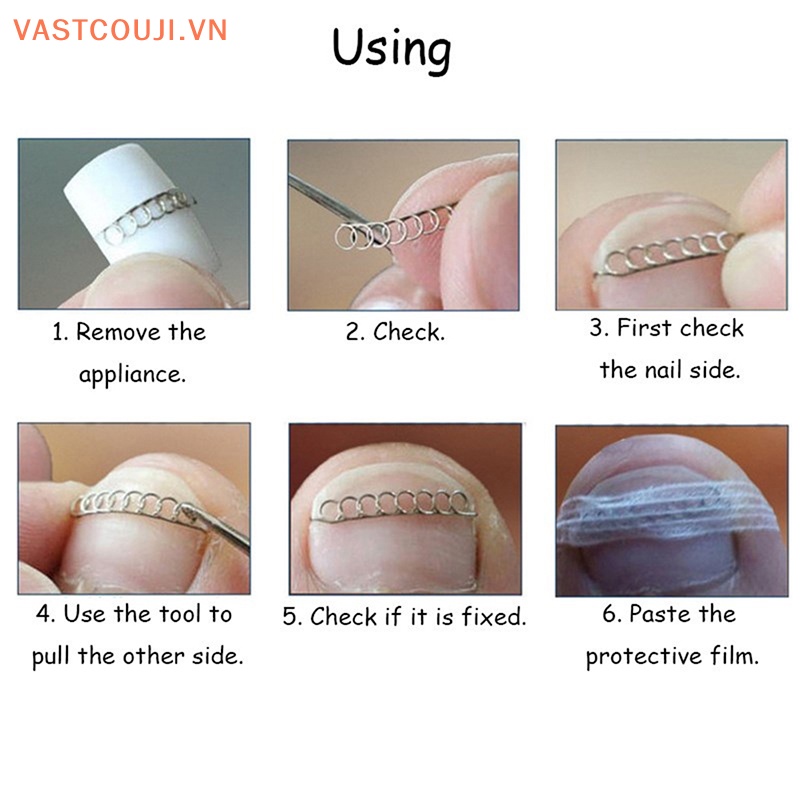 VASTCOUJI.VN

Using

1. Remove the appliance.

2. Check.

3. First check the nail side.

4. Use the tool to pull the other side.

5. Check if it is fixed.

6. Paste the protective film.