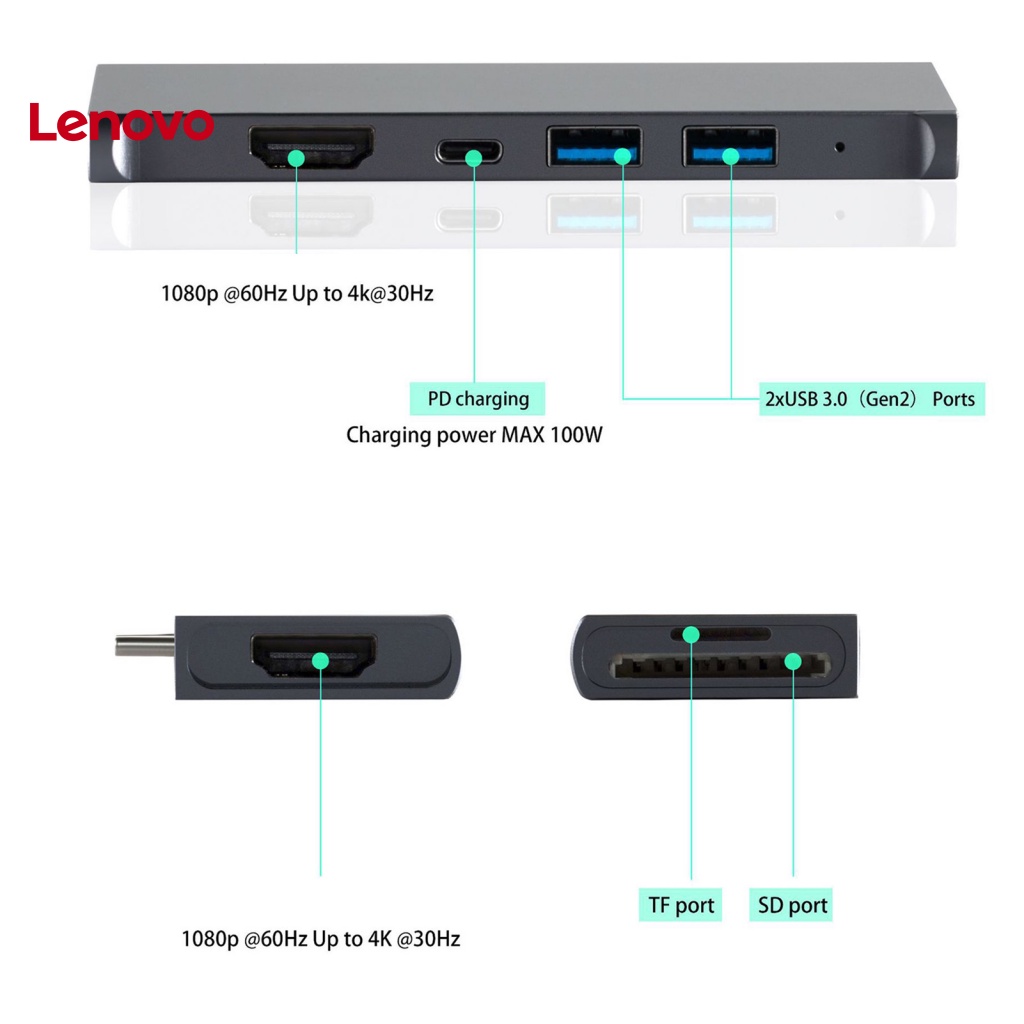 Lenovo

1080p @60Hz Up to 4k@30Hz

PD charging

Charging power MAX 100W

2xUSB 3.0（Gen2） Ports

1080p @60Hz Up to 4K @30Hz

TF port

SD port