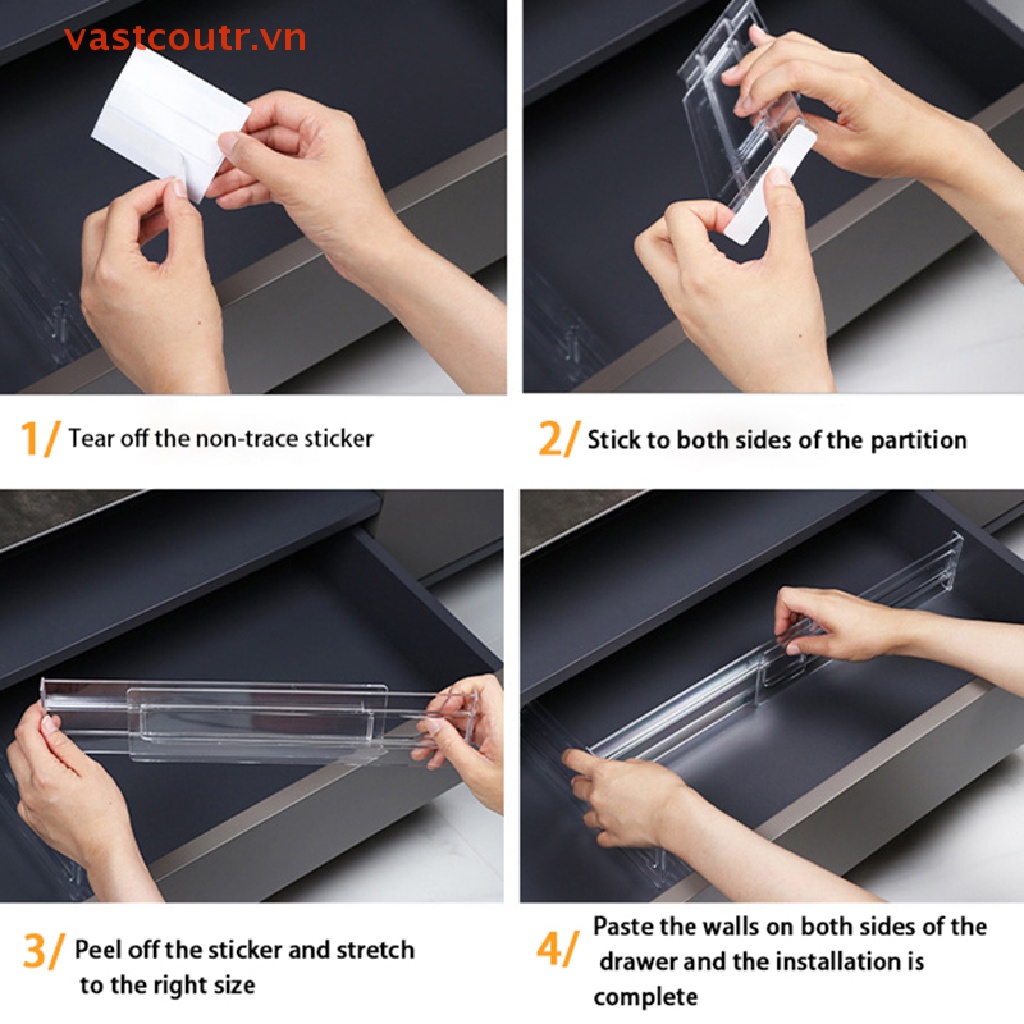 vastcoutr.vn

1/ Tear off the non-trace sticker

2/ Stick to both sides of the partition

3/ Peel off the sticker and stretch to the right size

4/ Paste the walls on both sides of the drawer and the installation is complete