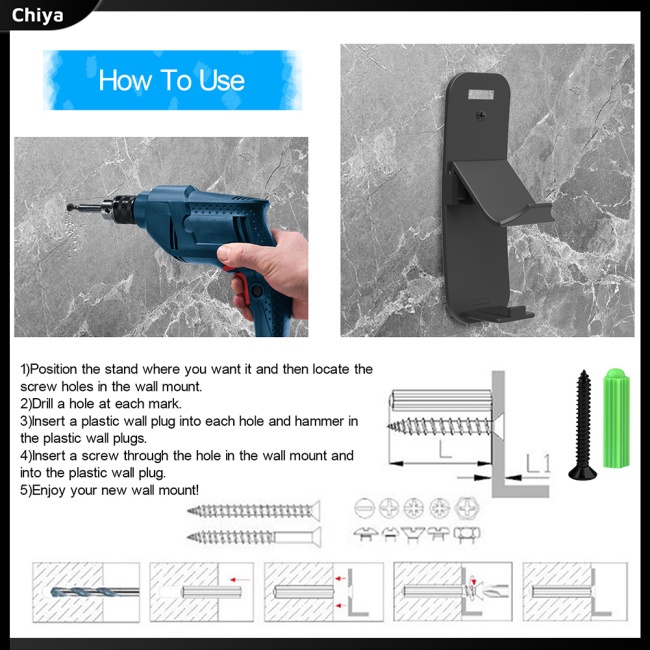 Chiya

How To Use

1)Position the stand where you want it and then locate the screw holes in the wall mount.
2)Drill a hole at each mark.
3)Insert a plastic wall plug into each hole and hammer in the plastic wall plugs.
4)Insert a screw through the hole in the wall mount and into the plastic wall plug.
5)Enjoy your new wall mount!

L

L1