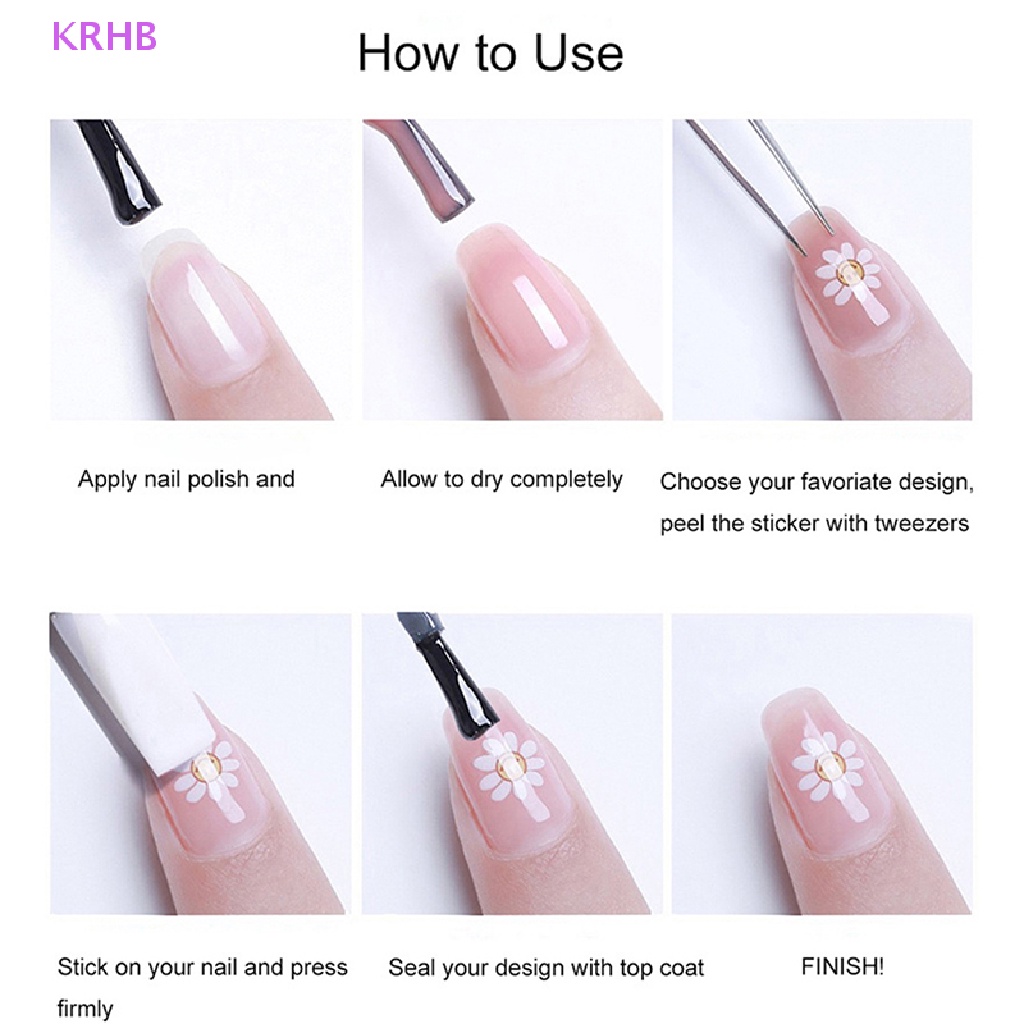 KRHB

How to Use

Apply nail polish and

Allow to dry completely

Choose your favoriate design, peel the sticker with tweezers

Stick on your nail and press firmly

Seal your design with top coat

FINISH!