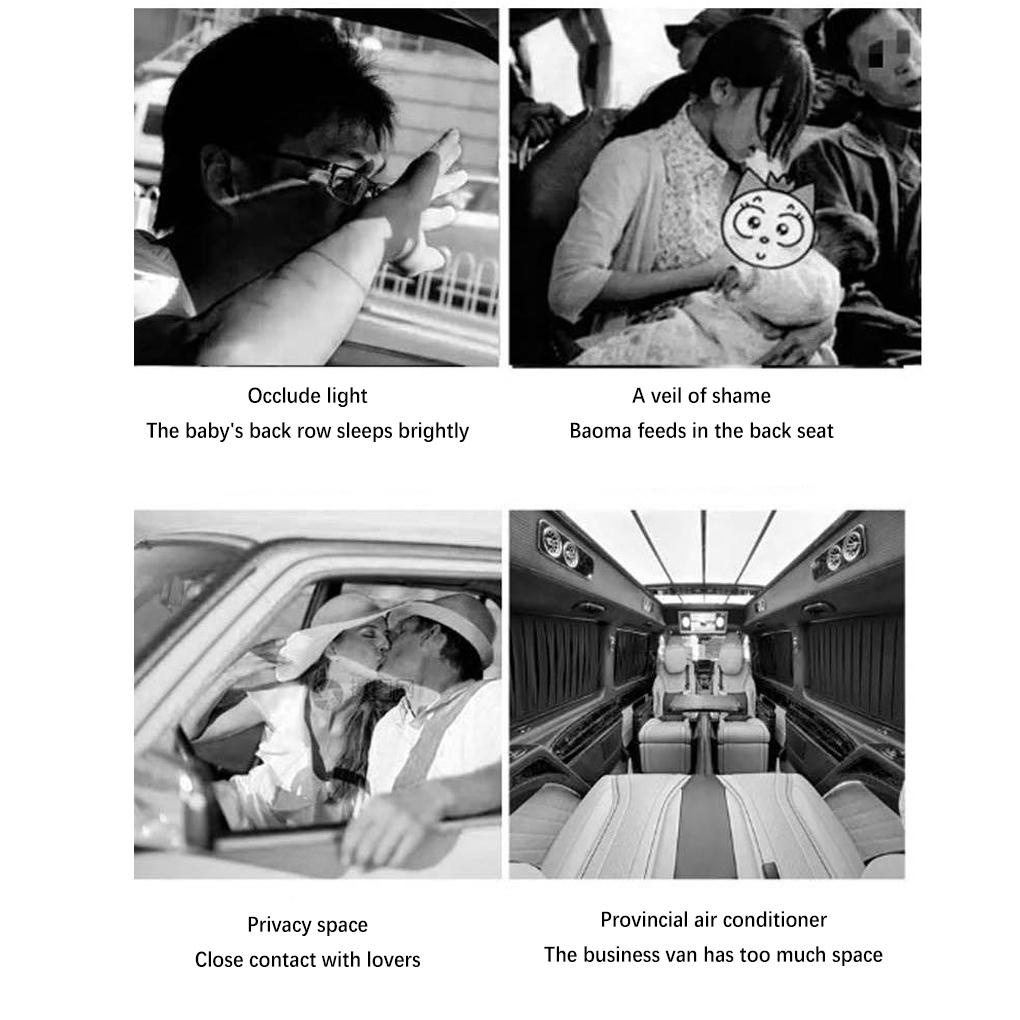 Occlude light
The baby's back row sleeps brightly

A veil of shame
Baoma feeds in the back seat

Privacy space
Close contact with lovers

Provincial air conditioner
The business van has too much space