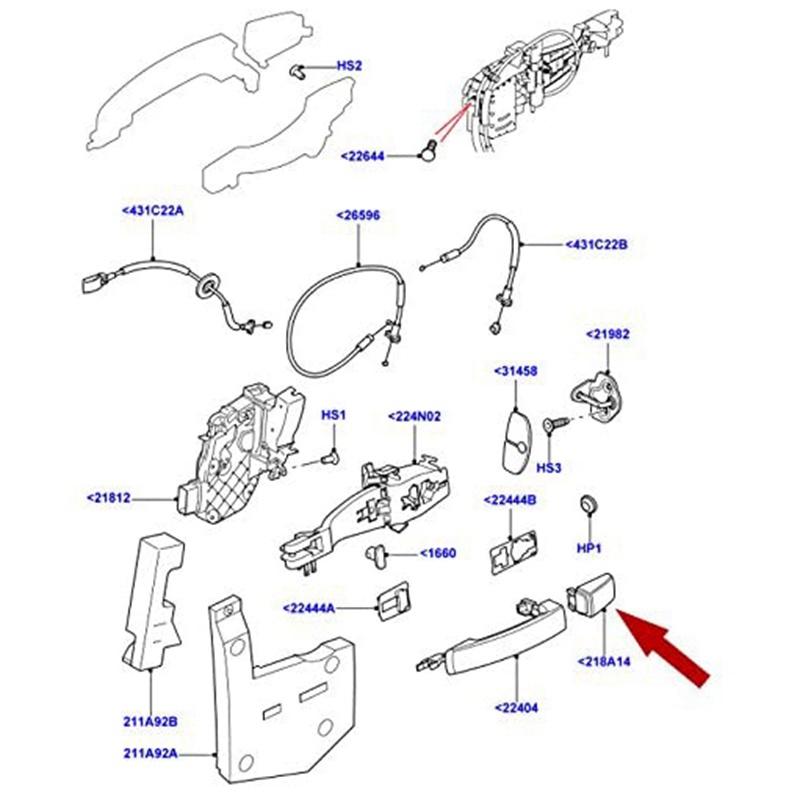 HS2

<22644

<431C22A

<26596

<431C22B

<21982

<31458

HS1

<224N02

HS3

<21812

<22444B

HP1

<1660

<22444A

<218A14

<22404

211A92B

211A92A