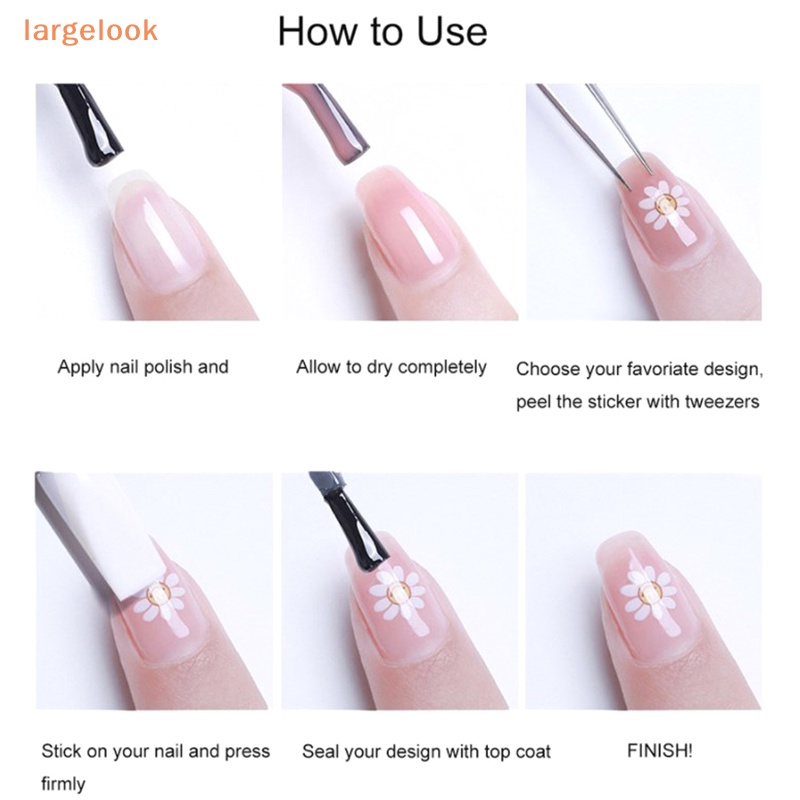 largelook

How to Use

Apply nail polish and

Allow to dry completely

Choose your favoriate design, peel the sticker with tweezers

Stick on your nail and press firmly

Seal your design with top coat

FINISH!