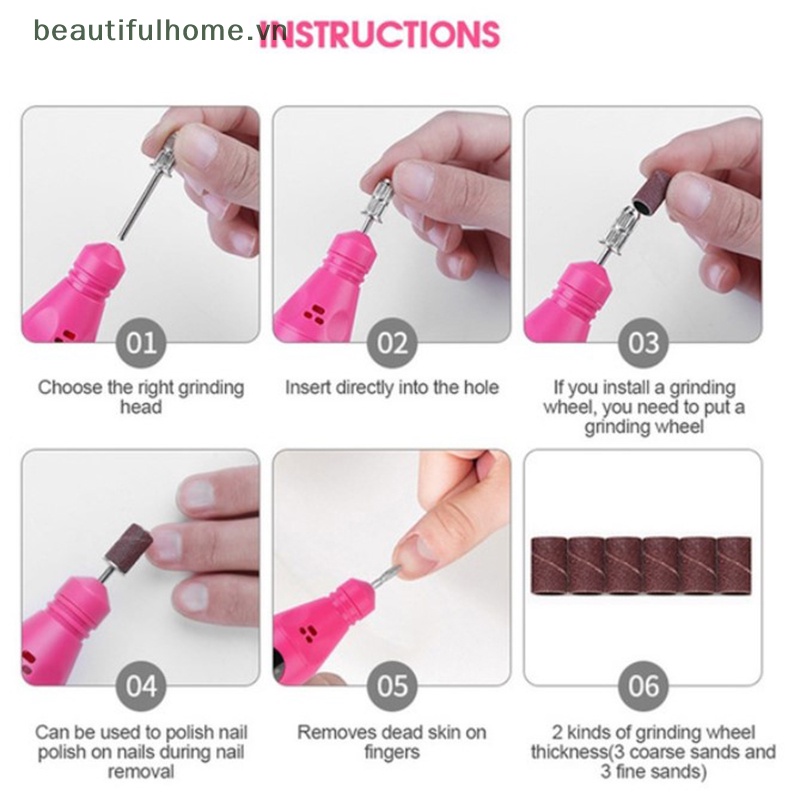 beautifulhome.vn

INSTRUCTIONS

01

Choose the right grinding head

02

Insert directly into the hole

03

If you install a grinding wheel, you need to put a grinding wheel

04

Can be used to polish nail polish on nails during nail removal

05

Removes dead skin on fingers

06

2 kinds of grinding wheel thickness(3 coarse sands and 3 fine sands)