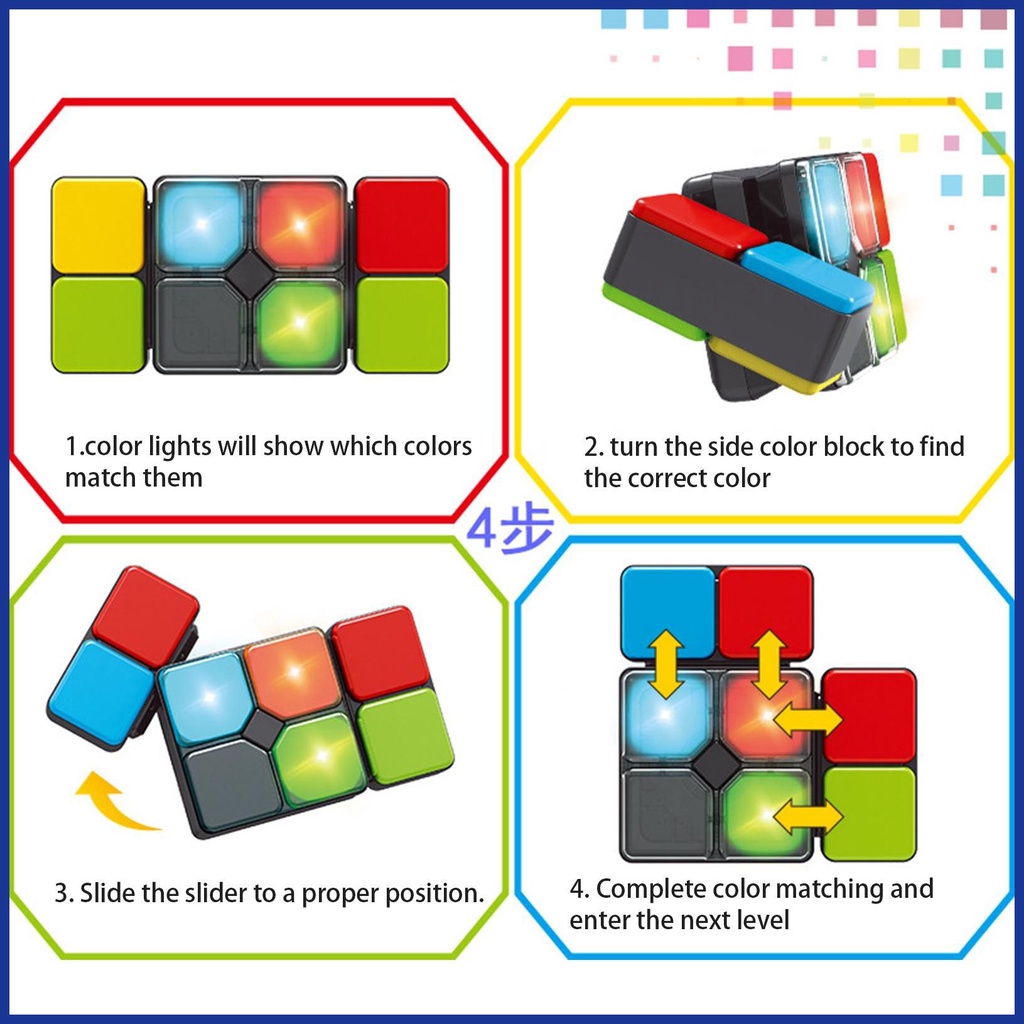 1.color lights will show which colors match them

2. turn the side color block to find the correct color

4步

3. Slide the slider to a proper position.

4. Complete color matching and enter the next level