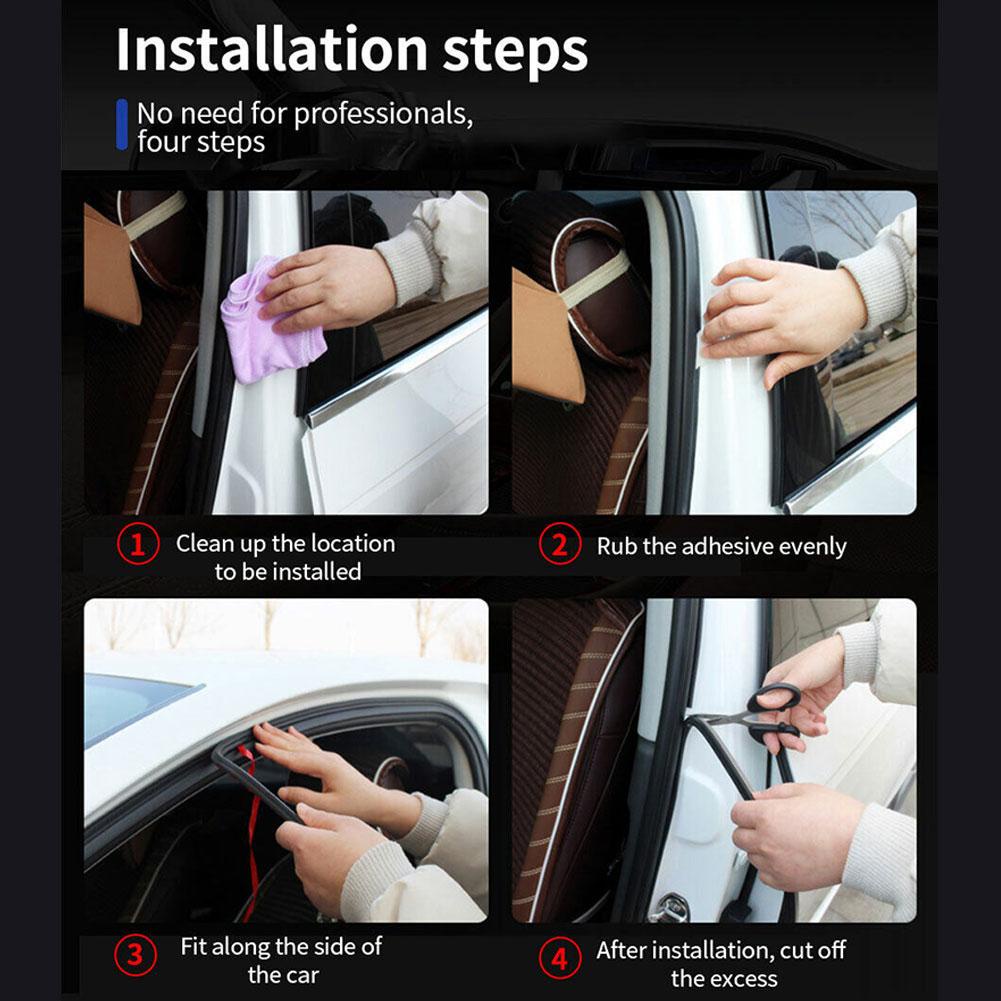 Installation steps

No need for professionals, four steps

1 Clean up the location to be installed

2 Rub the adhesive evenly

3 Fit along the side of the car

4 After installation, cut off the excess