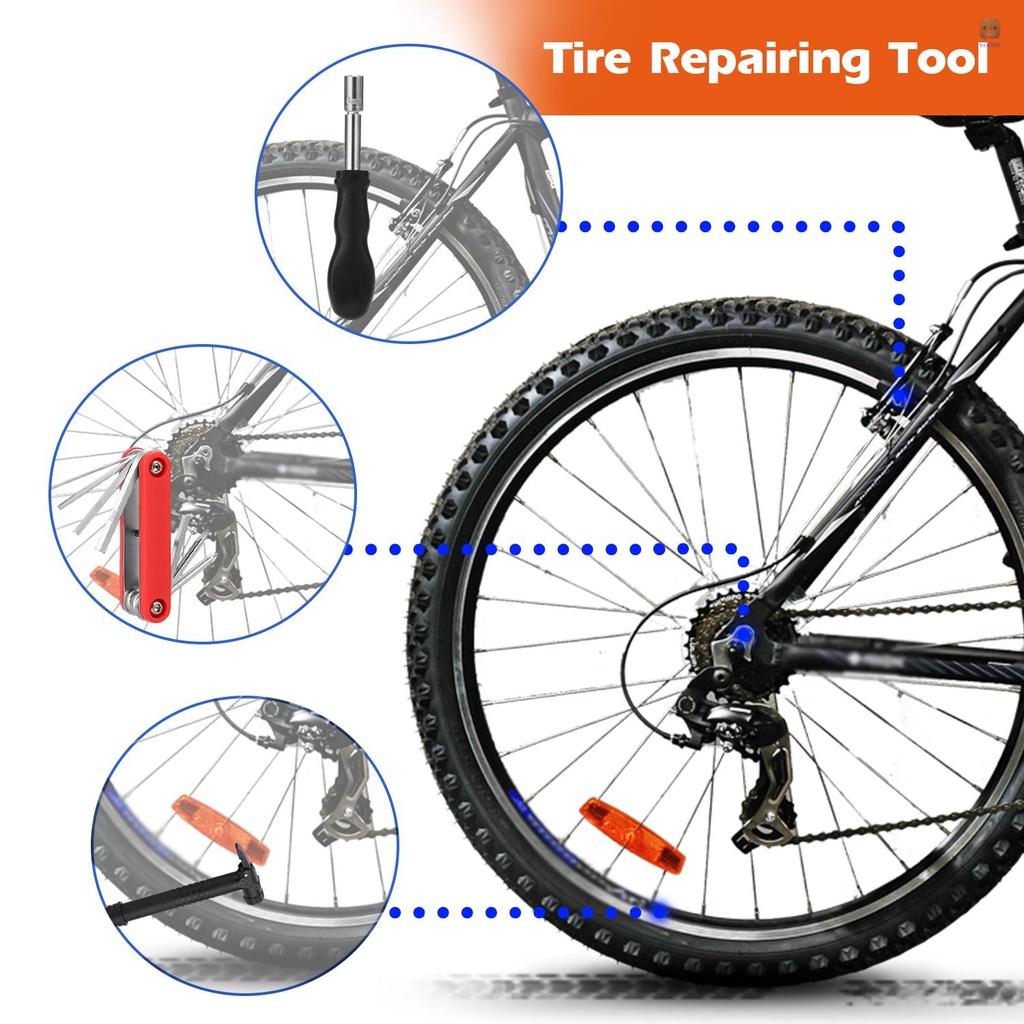 Tire Repairing Tool