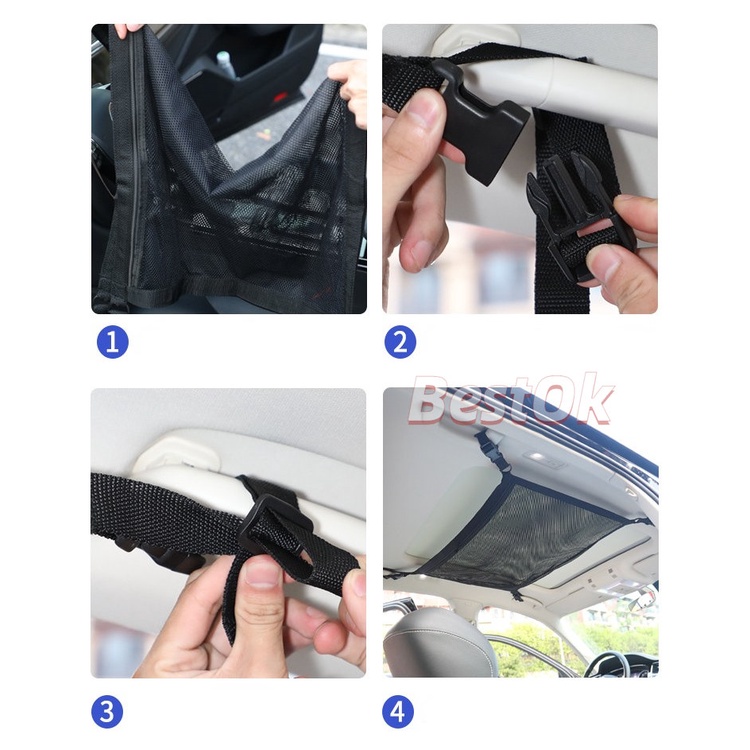 1

2

BestOk

3

4