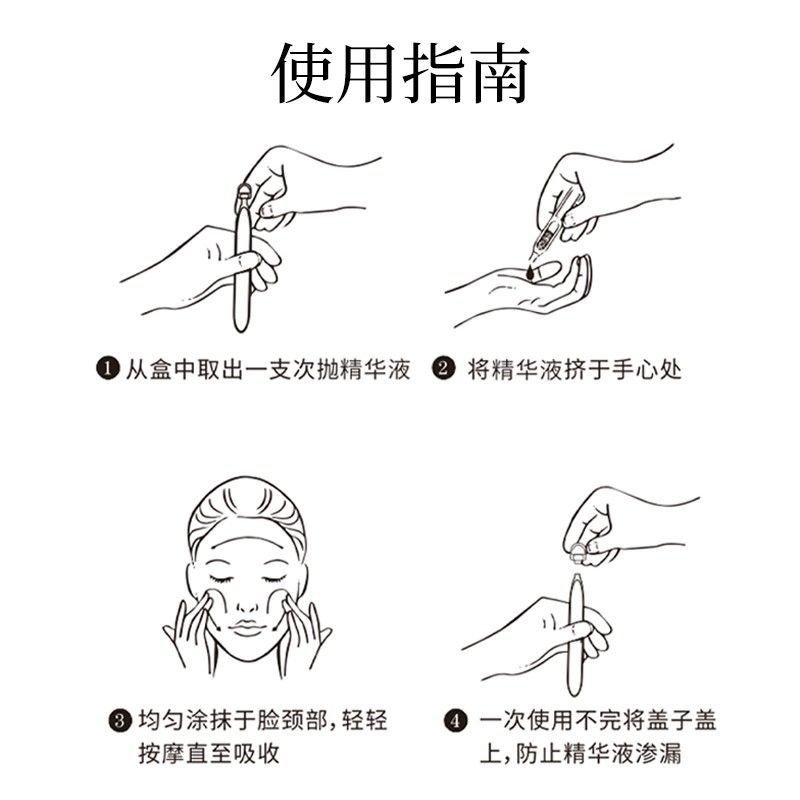 使用指南

❶ 从盒中取出一支次抛精华液

❷ 将精华液挤于手心处

❸ 均匀涂抹于脸颈部，轻轻按摩直至吸收

❹ 一次使用不完将盖子盖上，防止精华液渗漏