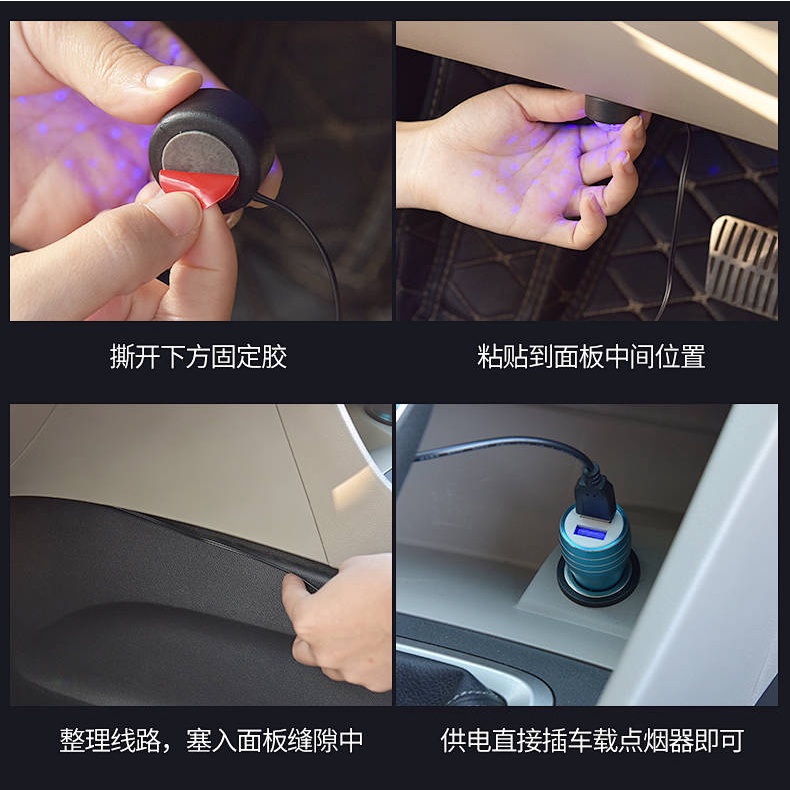 撕开下方固定胶

粘贴到面板中间位置

整理线路，塞入面板缝隙中

供电直接插车载点烟器即可