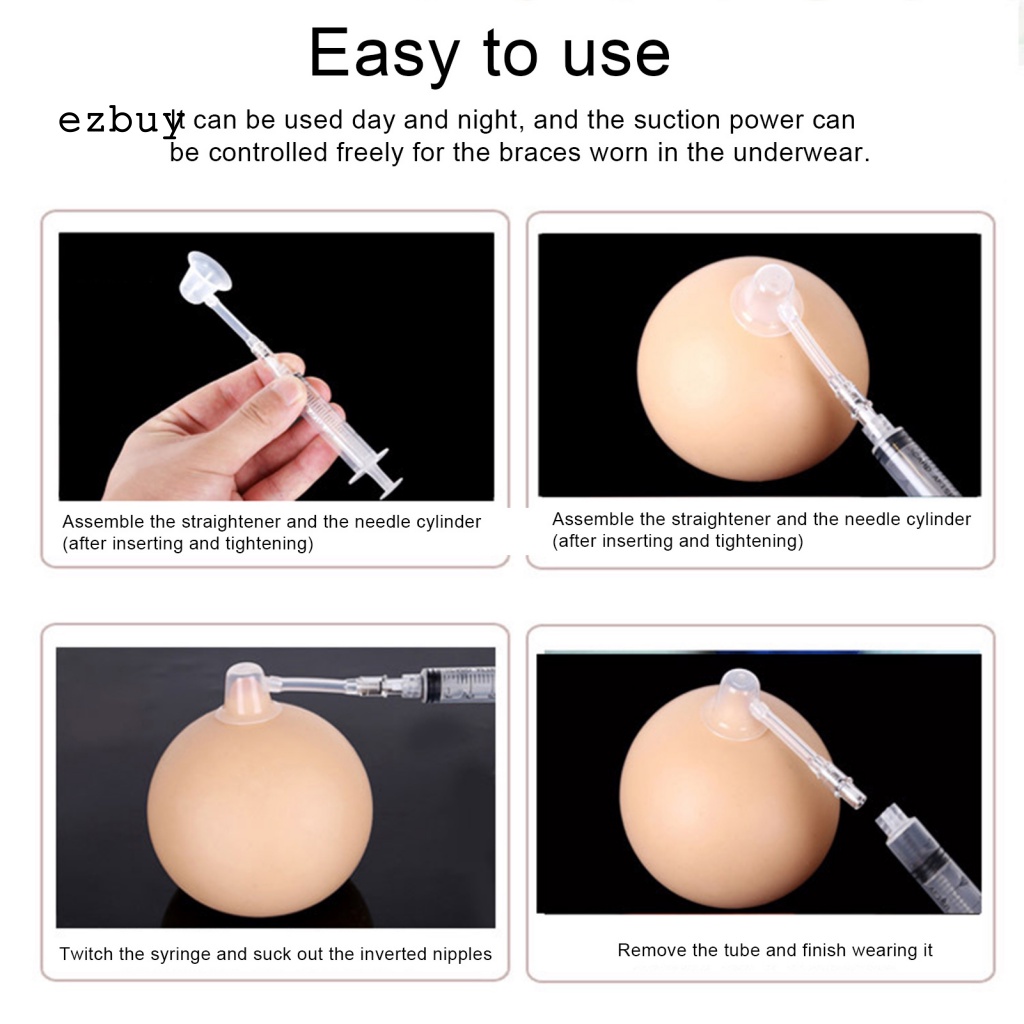 Easy to use

ezbuy

It can be used day and night, and the suction power can be controlled freely for the braces worn in the underwear.

Assemble the straightener and the needle cylinder (after inserting and tightening)

Assemble the straightener and the needle cylinder (after inserting and tightening)

Twitch the syringe and suck out the inverted nipples

Remove the tube and finish wearing it