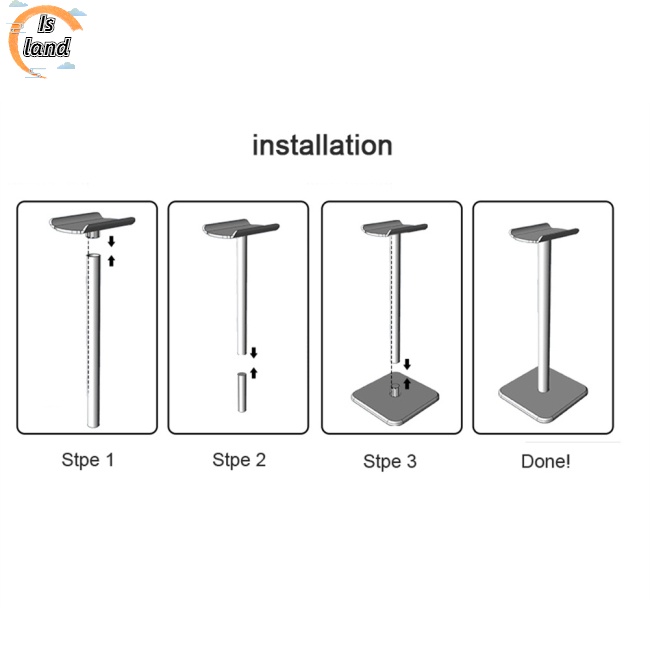 Is land

installation

Stpe 1

Stpe 2

Stpe 3

Done!