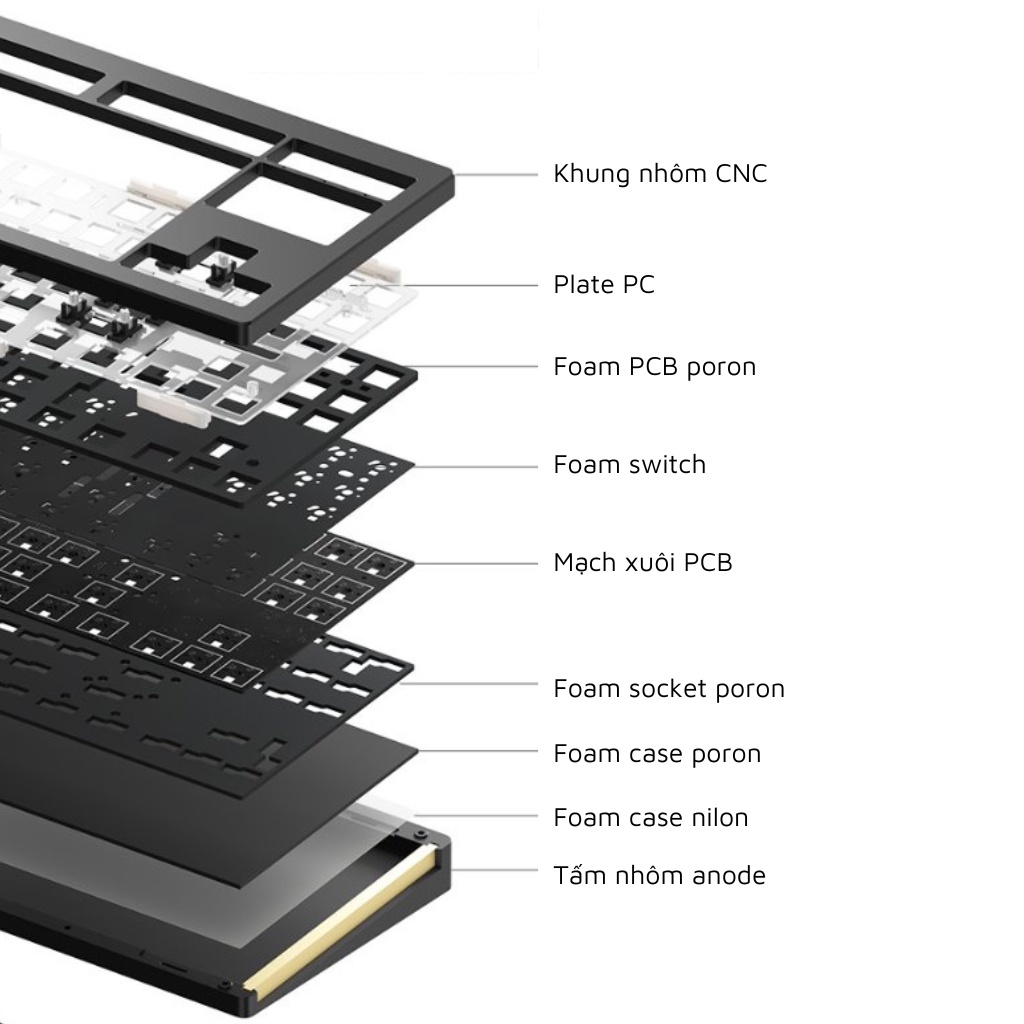 Khung nhôm CNC

Plate PC

Foam PCB poron

Foam switch

Mạch xuôi PCB

Foam socket poron

Foam case poron

Foam case nilon

Tấm nhôm anode