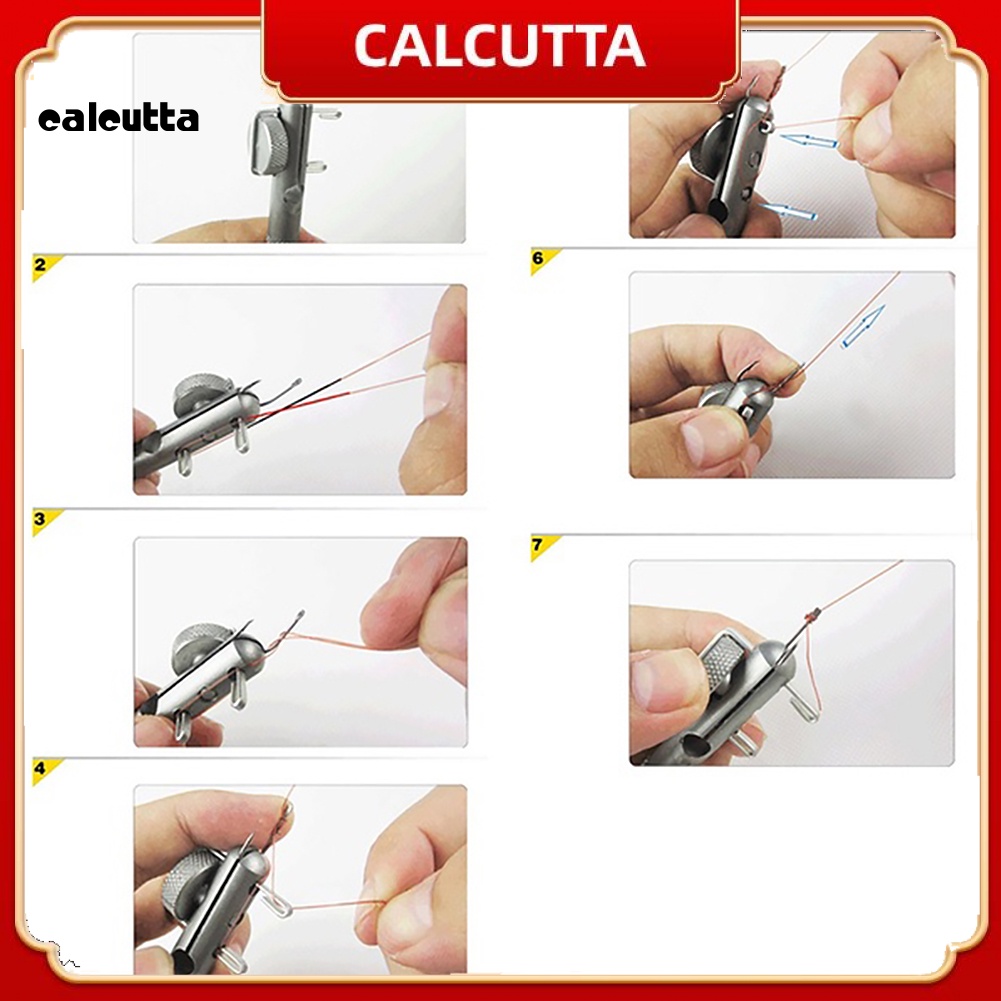 CALCUTTA

calcutta

2

3

4

6

7