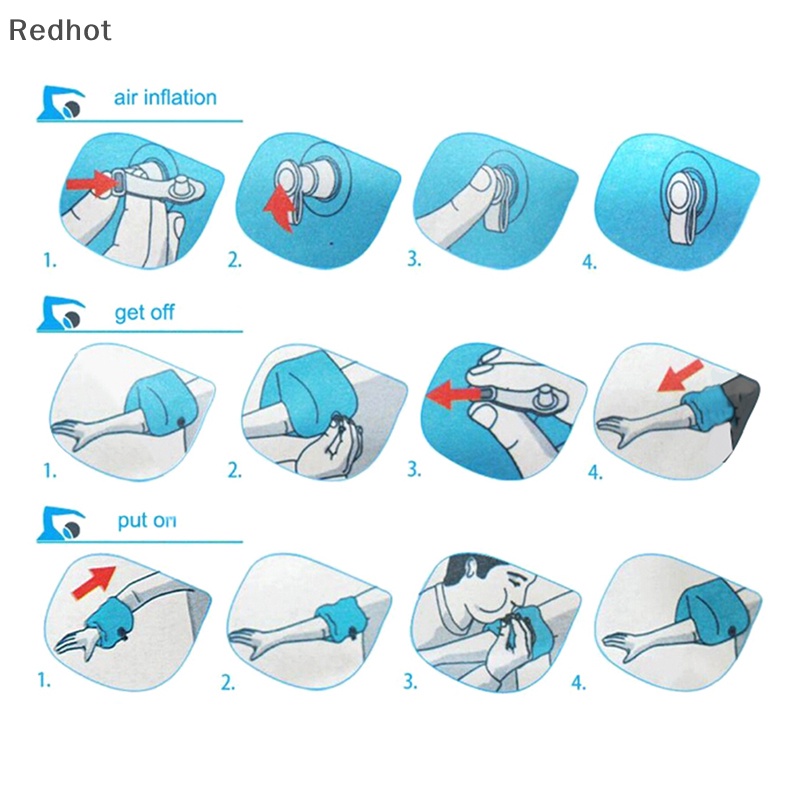 Redhot

air inflation

1. 2. 3. 4.

get off

1. 2. 3. 4.

put on

1. 2. 3. 4.